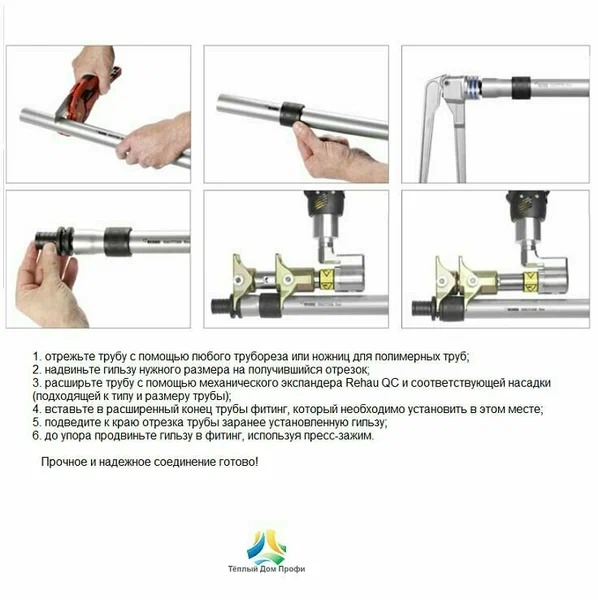 1. отрежьте трубу с помощью любого трубореза или ножниц для полимерных труб;
2. надвиньте гильзу нужного размера на получившийся отрезок;
3. расширьте трубу с помощью механического экспандера Rehau QC и соответствующей насадки (подходящей к типу и размеру трубы);
4. вставьте в расширенный конец трубы фитинг, который необходимо установить в этом месте;
5. подведите к краю отрезка трубы заранее установленную гильзу;
6. до упора продвиньте гильзу в фитинг, используя пресс-зажим.

Прочное и надежное соединение готово!

Тёплый Дом Профи