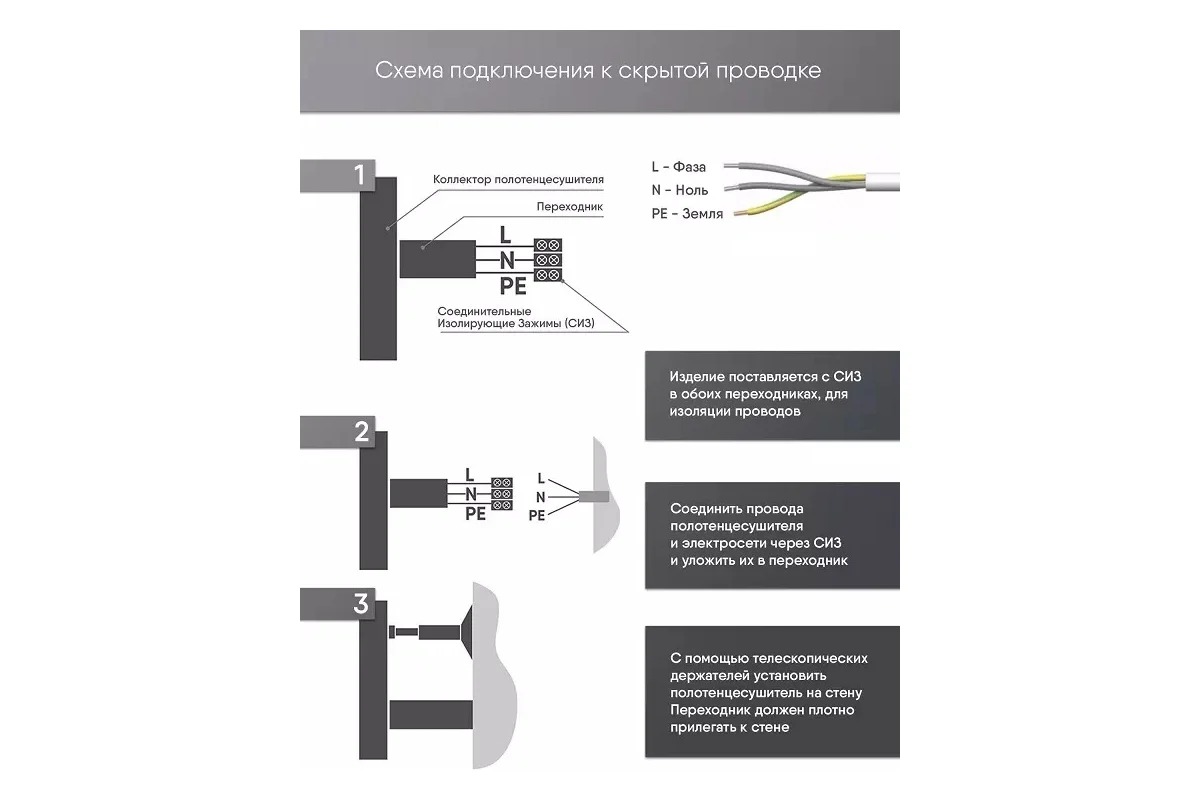 Схема подключения к скрытой проводке

1

Коллектор полотенцесушителя

Переходник

L
N
PE

Соединительные
Изолирующие Зажимы (СИЗ)

L - Фаза
N - Ноль
PE - Земля

Изделие поставляется с СИЗ в обоих переходниках, для изоляции проводов

2

L
N
PE

L
N
PE

Соединить провода полотенцесушителя и электросети через СИЗ и уложить их в переходник

3

С помощью телескопических держателей установить полотенцесушитель на стену
Переходник должен плотно прилегать к стене