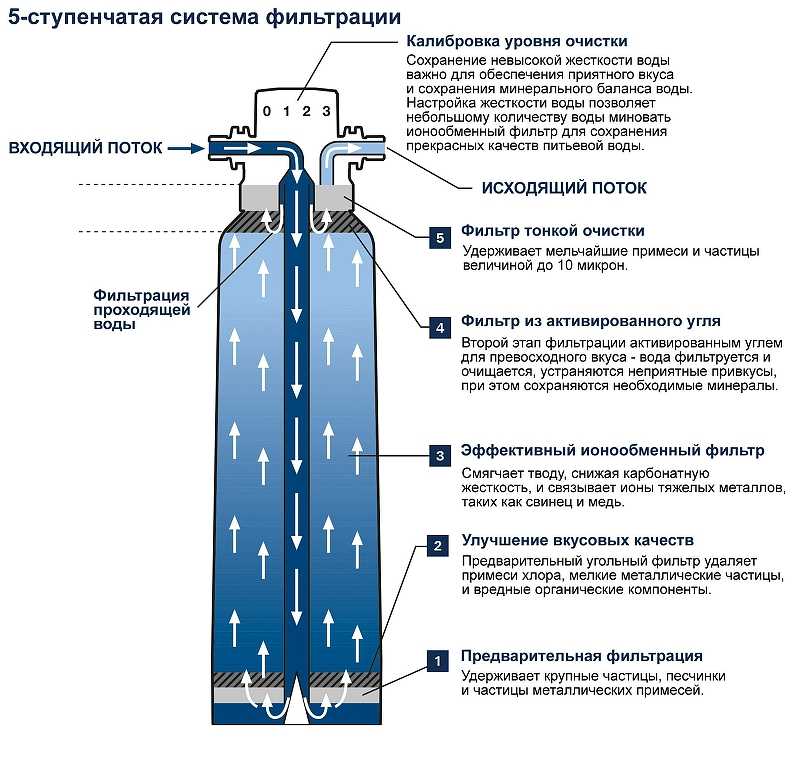 5-ступенчатая система фильтрации

Калибровка уровня очистки
Сохранение невысокой жесткости воды важно для обеспечения приятного вкуса и сохранения минерального баланса воды. Настройка жесткости воды позволяет небольшому количеству воды миновать ионообменный фильтр для сохранения прекрасных качеств питьевой воды.

0 1 2 3

ВХОДЯЩИЙ ПОТОК

ИСХОДЯЩИЙ ПОТОК

Фильтрация проходящей воды

5 Фильтр тонкой очистки
Удерживает мельчайшие примеси и частицы величиной до 10 микрон.

4 Фильтр из активированного угля
Второй этап фильтрации активированным углем для превосходного вкуса - вода фильтруется и очищается, устраняются неприятные привкусы, при этом сохраняются необходимые минералы.

3 Эффективный ионообменный фильтр
Смягчает тводу, снижая карбонатную жесткость, и связывает ионы тяжелых металлов, таких как свинец и медь.

2 Улучшение вкусовых качеств
Предварительный угольный фильтр удаляет примеси хлора, мелкие металлические частицы, и вредные органические компоненты.

1 Предварительная фильтрация
Удерживает крупные частицы, песчинки и частицы металлических примесей.