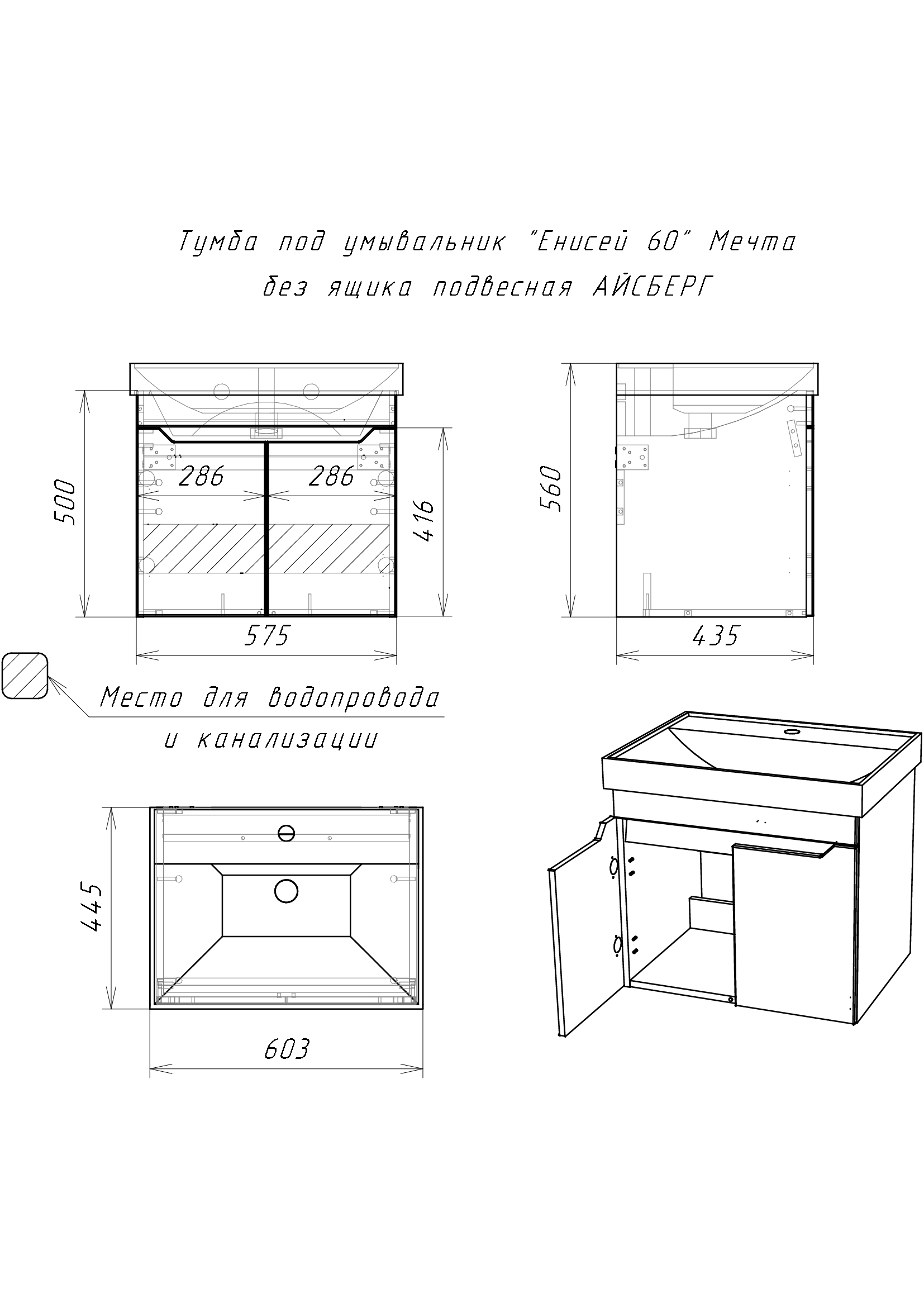 Тумба под умывальник "Енисей 60" Мечта без ящика подвесная АЙСБЕРГ

500

286

286

416

575

560

435

Место для водопровода и канализации

445

603