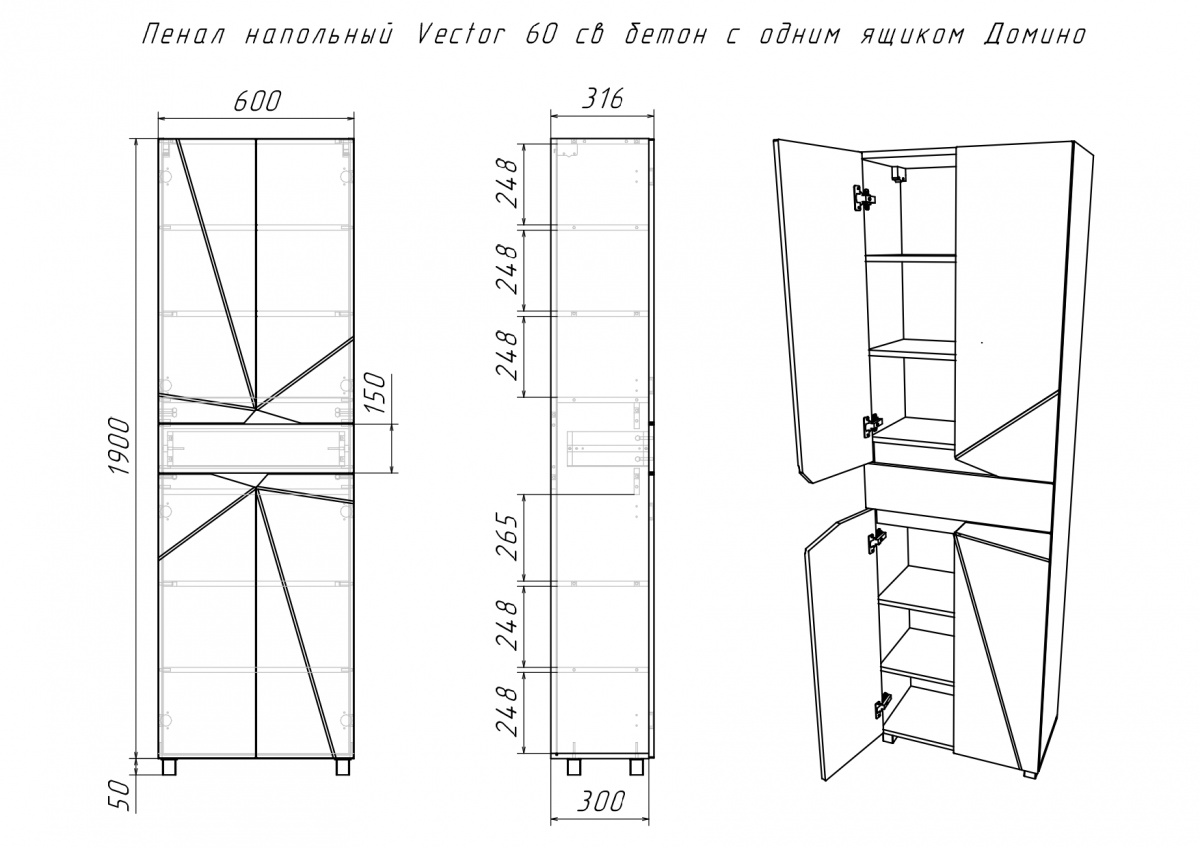 Пенал напольный Vector 60 св бетон с одним ящиком Домино

600

1900

150

50

316

248

248

248

265

248

248

300