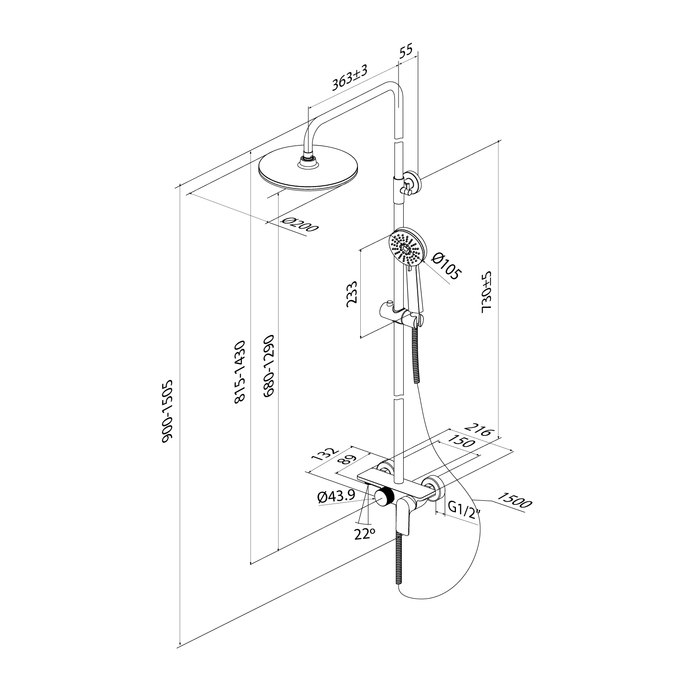 363±3
55
Ø200
Ø105
233
730±5
900-1505
815-1430
680-1290
216
150
132
89
Ø43.9
22°
G1/2"
1500