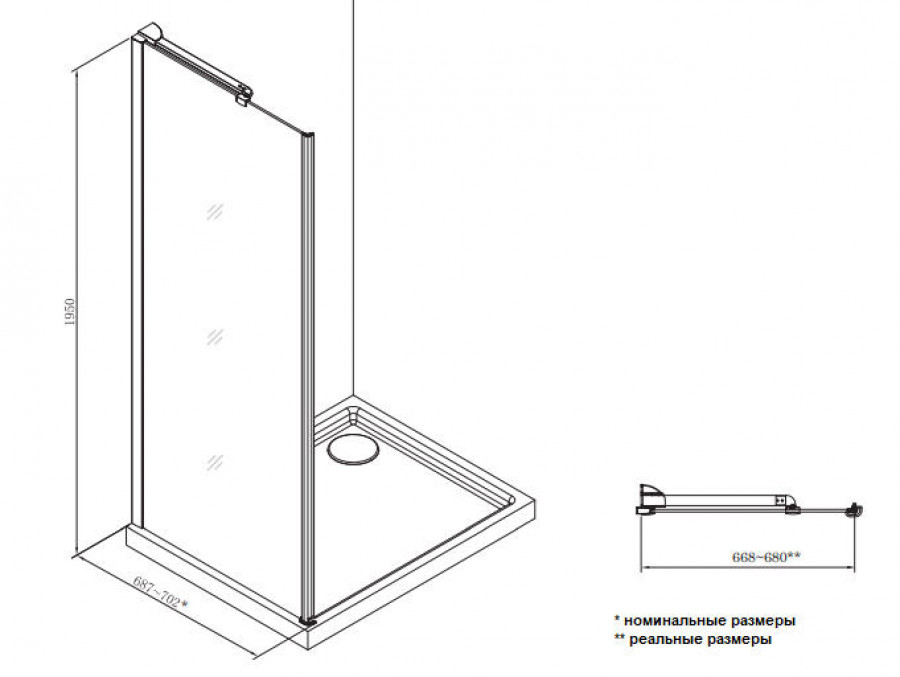 1950

687~702*

668~680**

* номинальные размеры
** реальные размеры