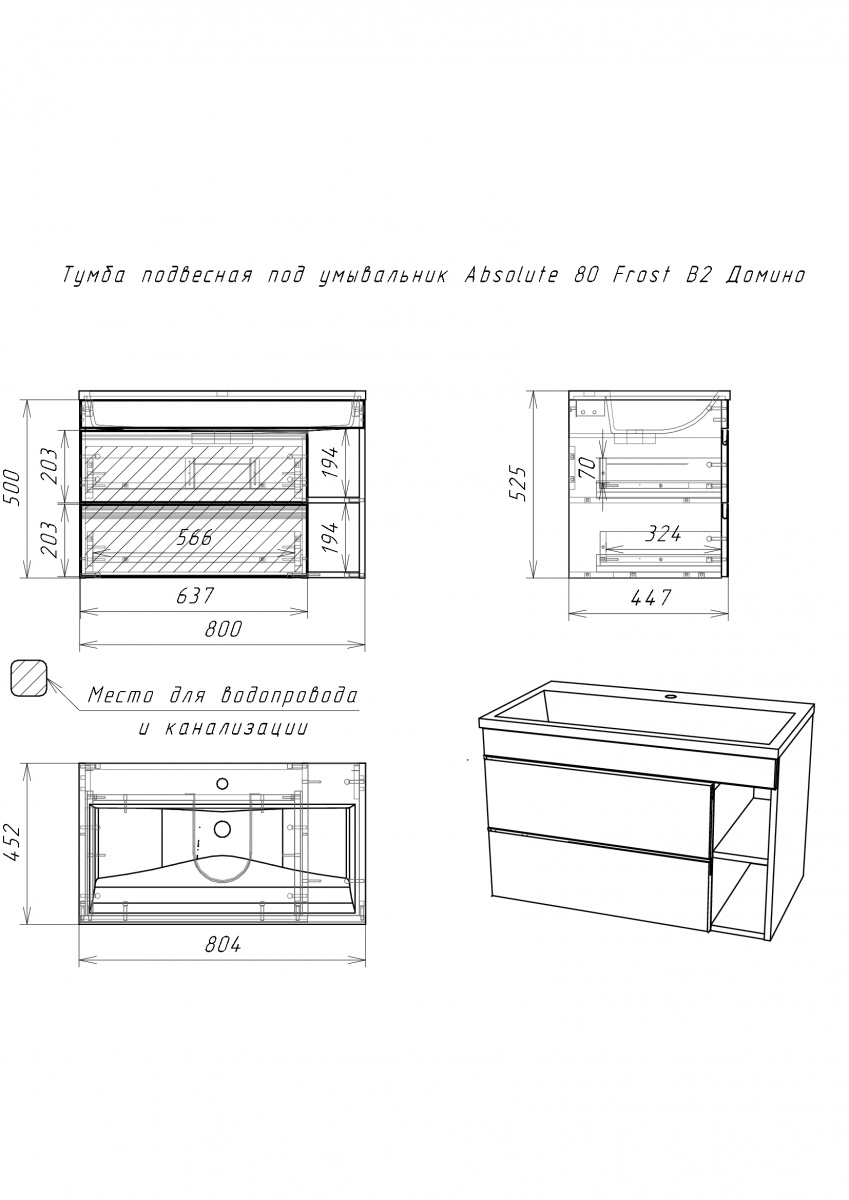 Тумба подвесная под умывальник Absolute 80 Frost B2 Домино

500
203
203
194
194
566
637
800

525
70
324
447

Место для водопровода
и канализации

452
804