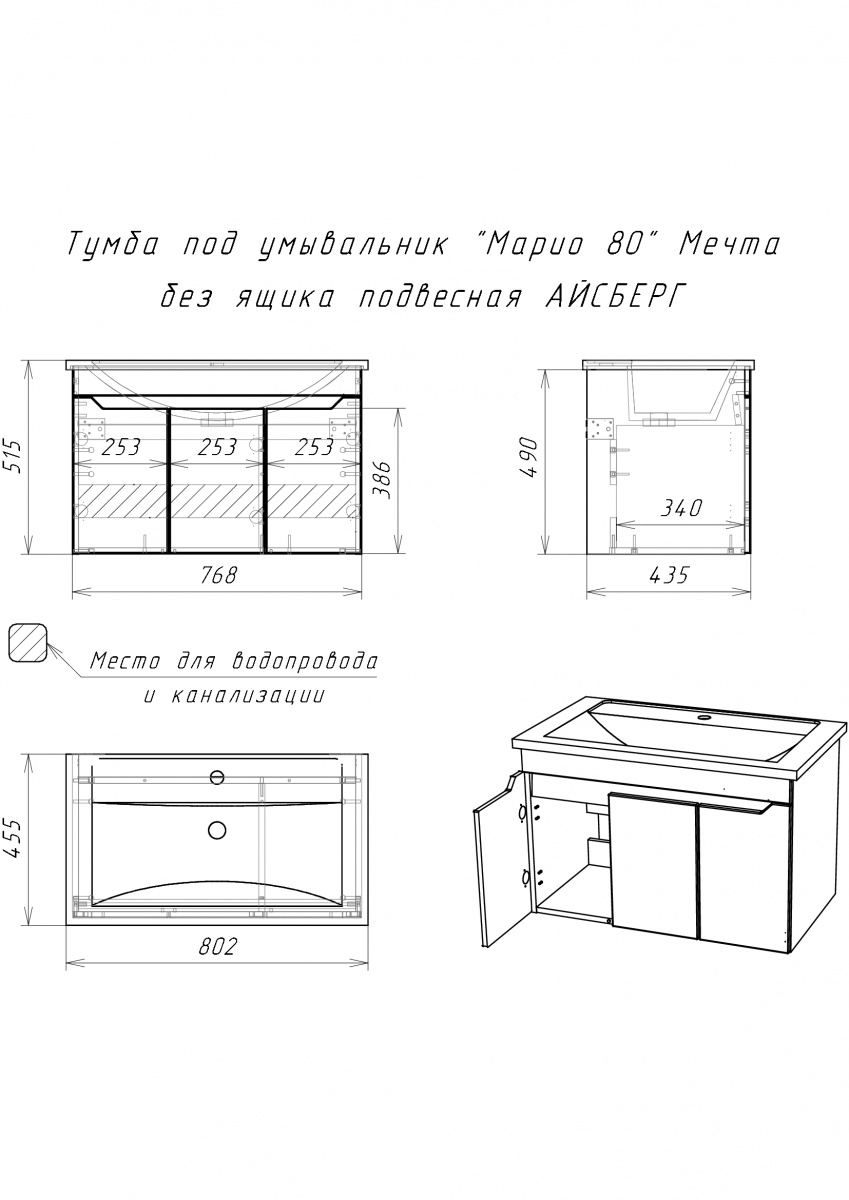 Тумба под умывальник "Марио 80" Мечта без ящика подвесная АЙСБЕРГ

515
253
253
253
386
768

490
340
435

Место для водопровода и канализации

455
802