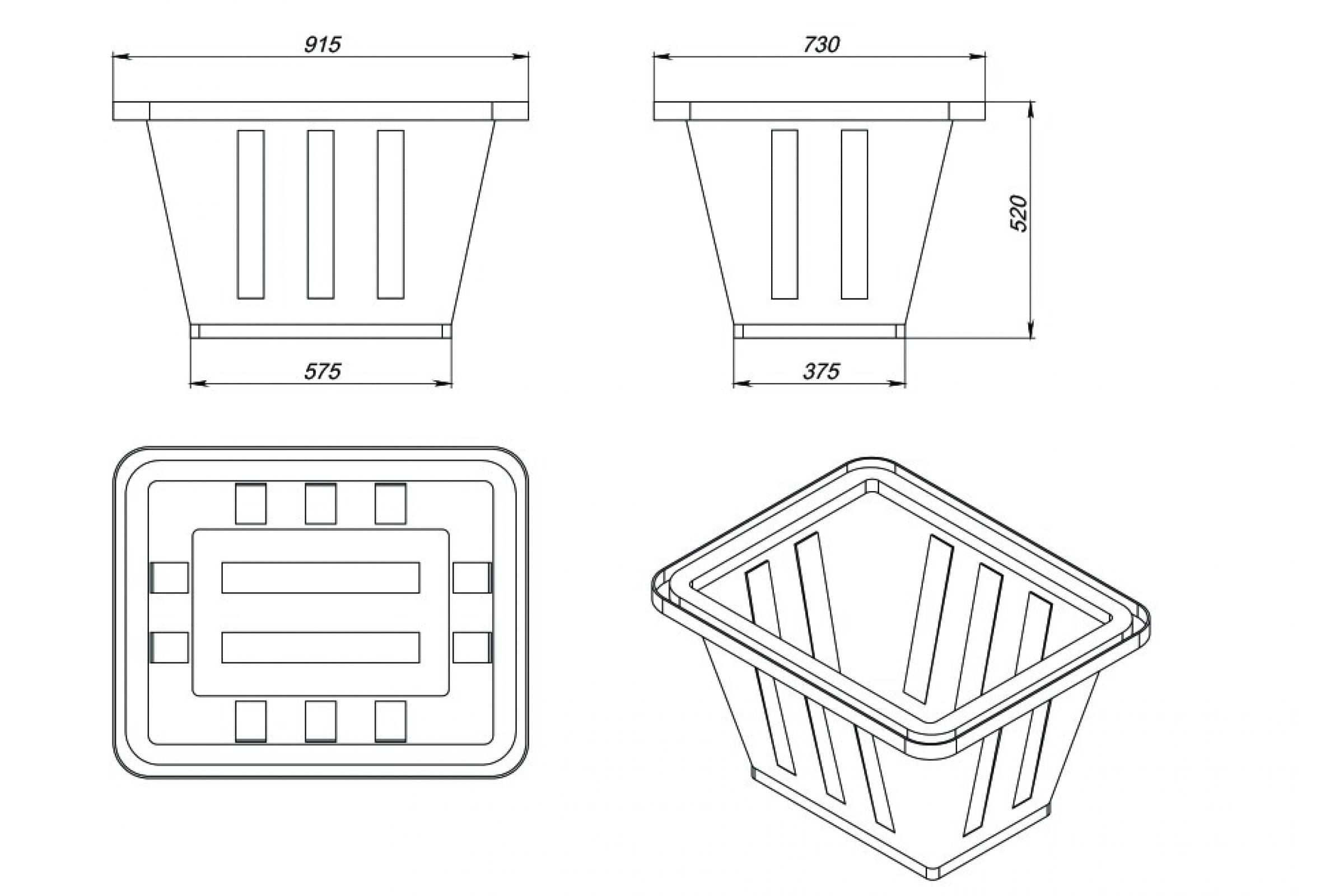 915

730

520

575

375