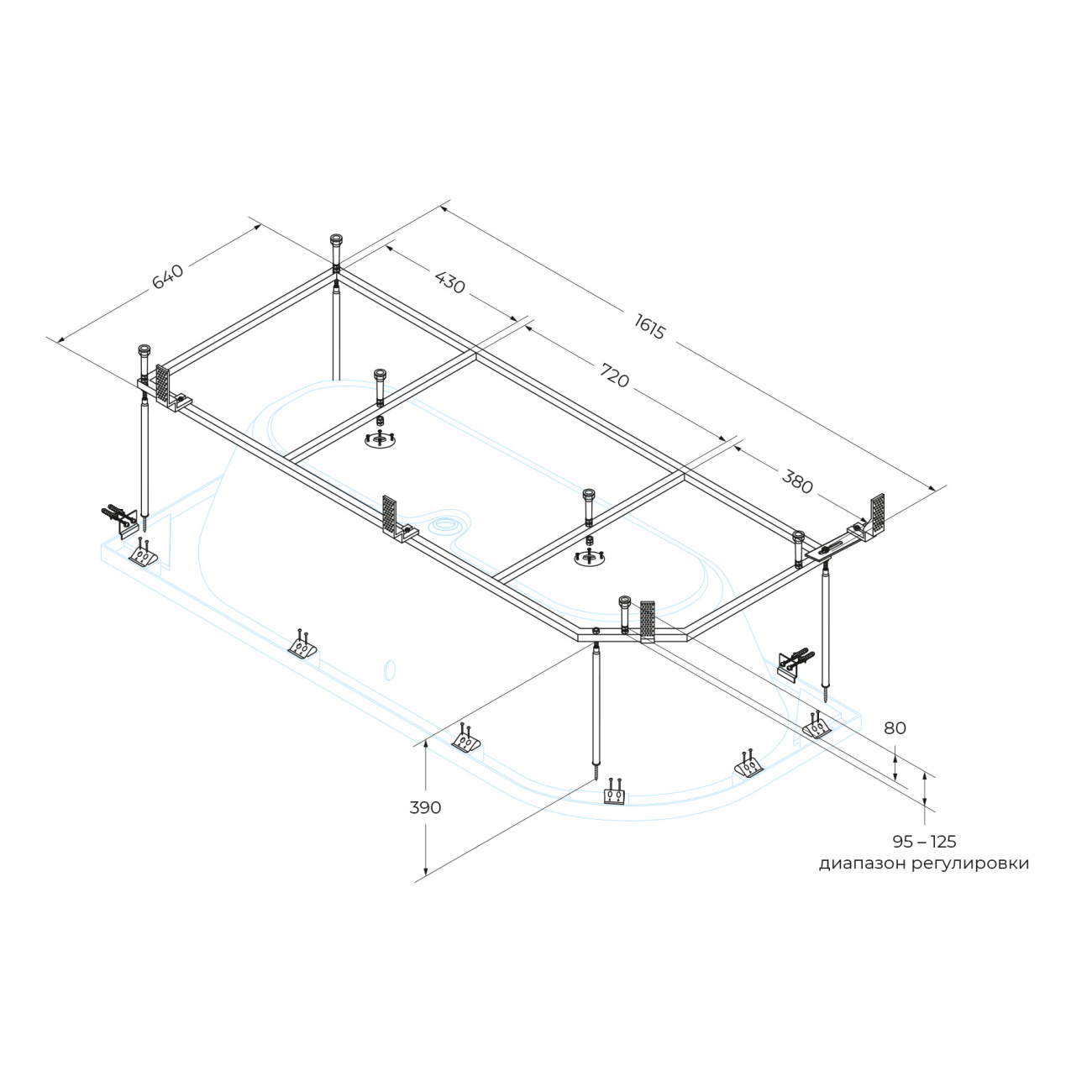 640

430

1615

720

380

80

390

95 – 125
диапазон регулировки