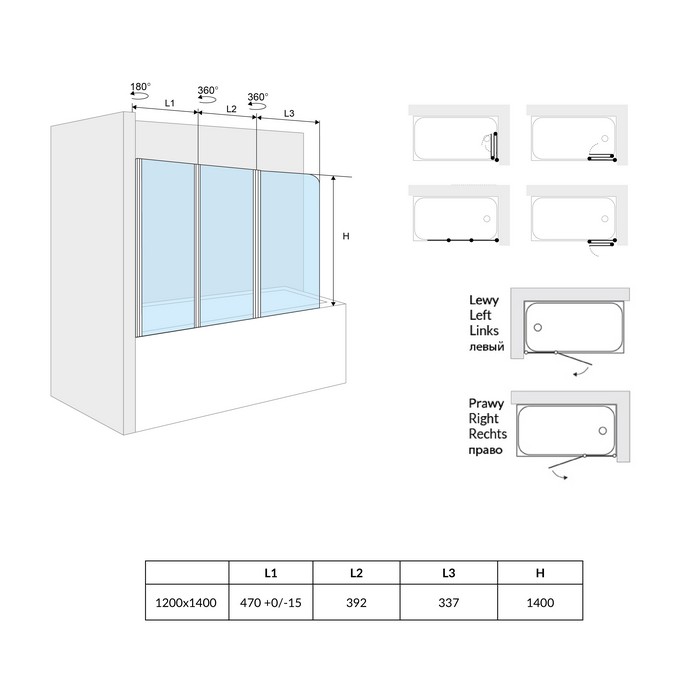 180°
360°
360°
L1
L2
L3
H

Lewy
Left
Links
левый

Prawy
Right
Rechts
право

| | L1 | L2 | L3 | H |
|---|---|---|---|---|
| 1200x1400 | 470 +0/-15 | 392 | 337 | 1400 |