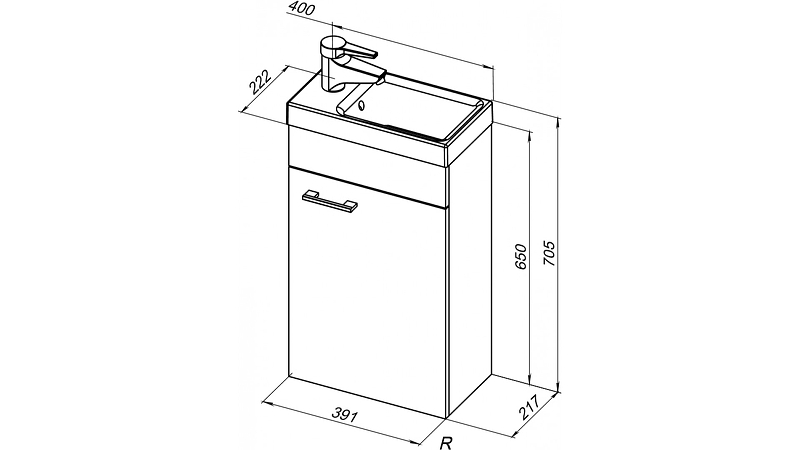 400
222
650
705
391
217
R