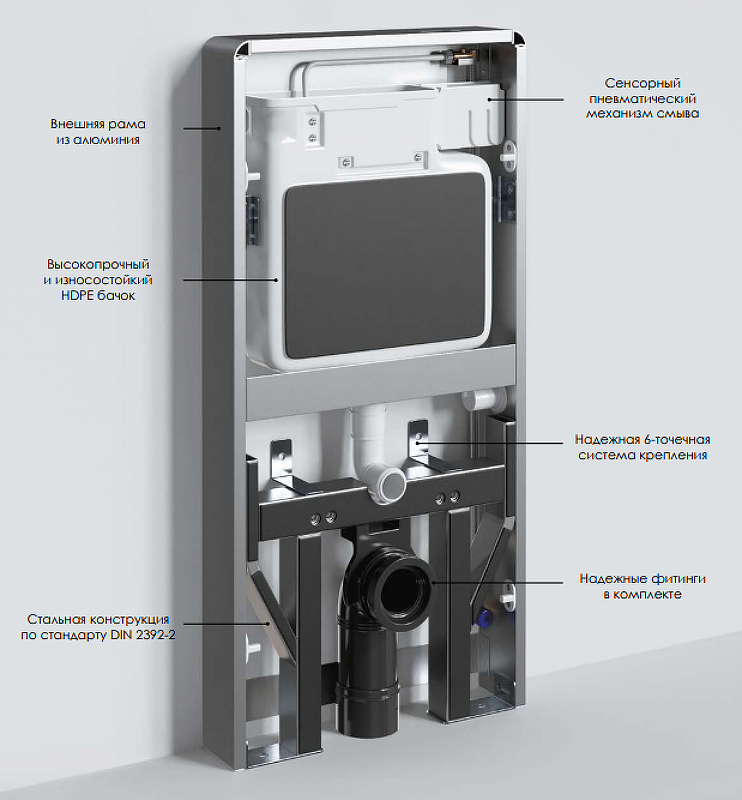 Внешняя рама из алюминия

Сенсорный пневматический механизм смыва

Высокопрочный и износостойкий HDPE бачок

Надежная 6-точечная система крепления

Надежные фитинги в комплекте

Стальная конструкция по стандарту DIN 2392-2