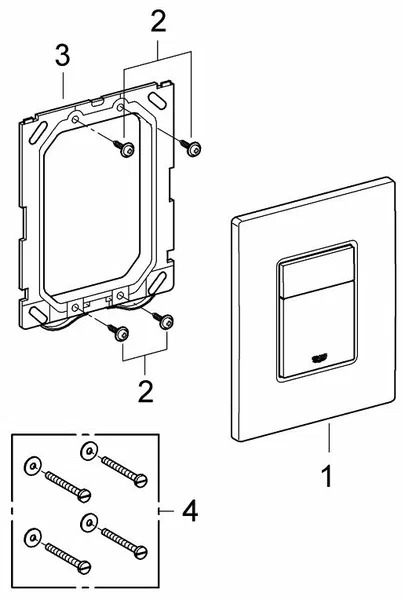 2
3
2
1
4