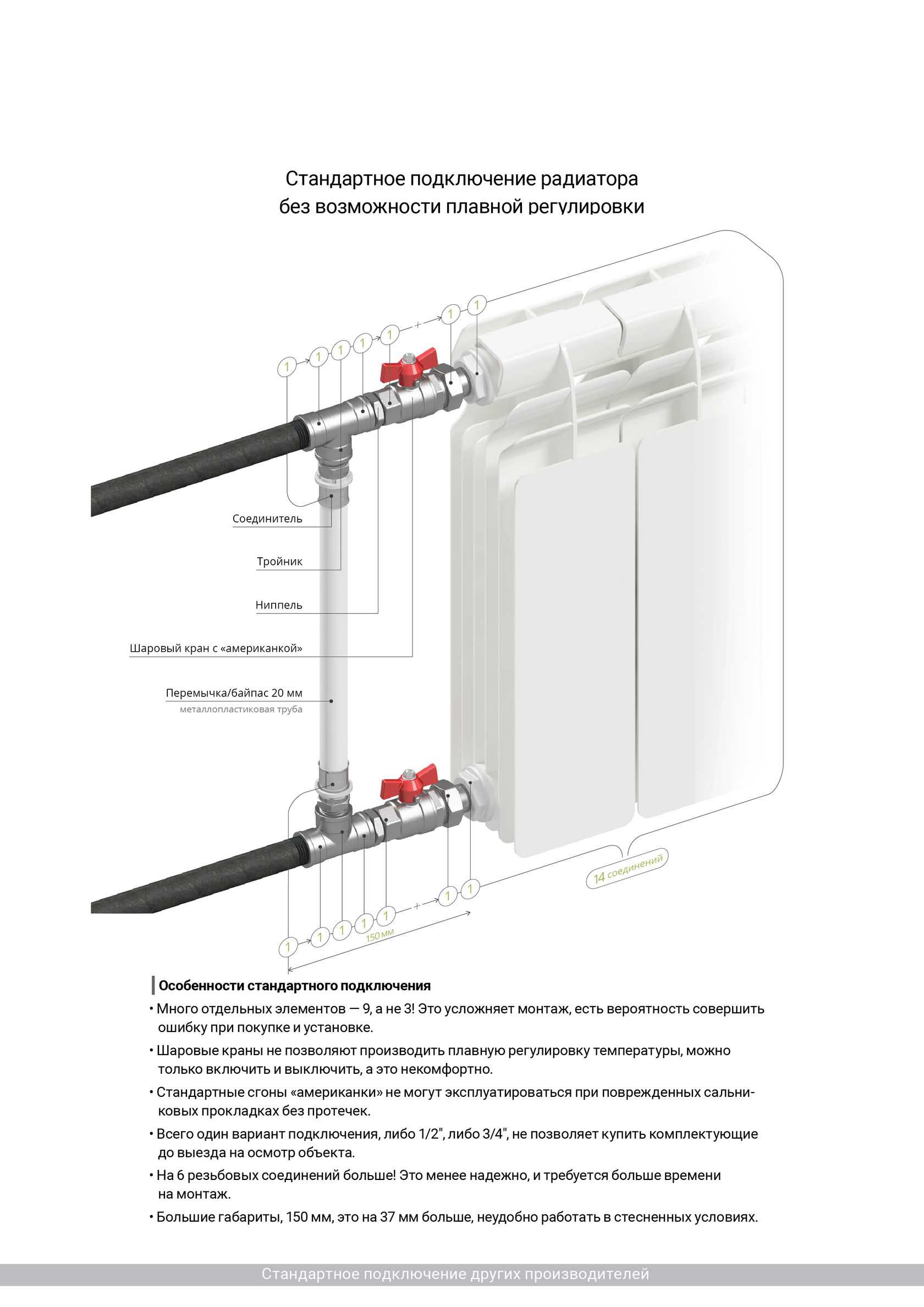 Стандартное подключение радиатора без возможности плавной регулировки

1 1 1 1 1 + 1 1

Соединитель

Тройник

Ниппель

Шаровый кран с «американкой»

Перемычка/байпас 20 мм
металлопластиковая труба

14 соединений

1 1 1 1 1 + 1 1

150 мм

Особенности стандартного подключения

• Много отдельных элементов — 9, а не 3! Это усложняет монтаж, есть вероятность совершить ошибку при покупке и установке.

• Шаровые краны не позволяют производить плавную регулировку температуры, можно только включить и выключить, а это некомфортно.

• Стандартные сгоны «американки» не могут эксплуатироваться при поврежденных сальниковых прокладках без протечек.

• Всего один вариант подключения, либо 1/2", либо 3/4", не позволяет купить комплектующие до выезда на осмотр объекта.

• На 6 резьбовых соединений больше! Это менее надежно, и требуется больше времени на монтаж.

• Большие габариты, 150 мм, это на 37 мм больше, неудобно работать в стесненных условиях.

Стандартное подключение других производителей