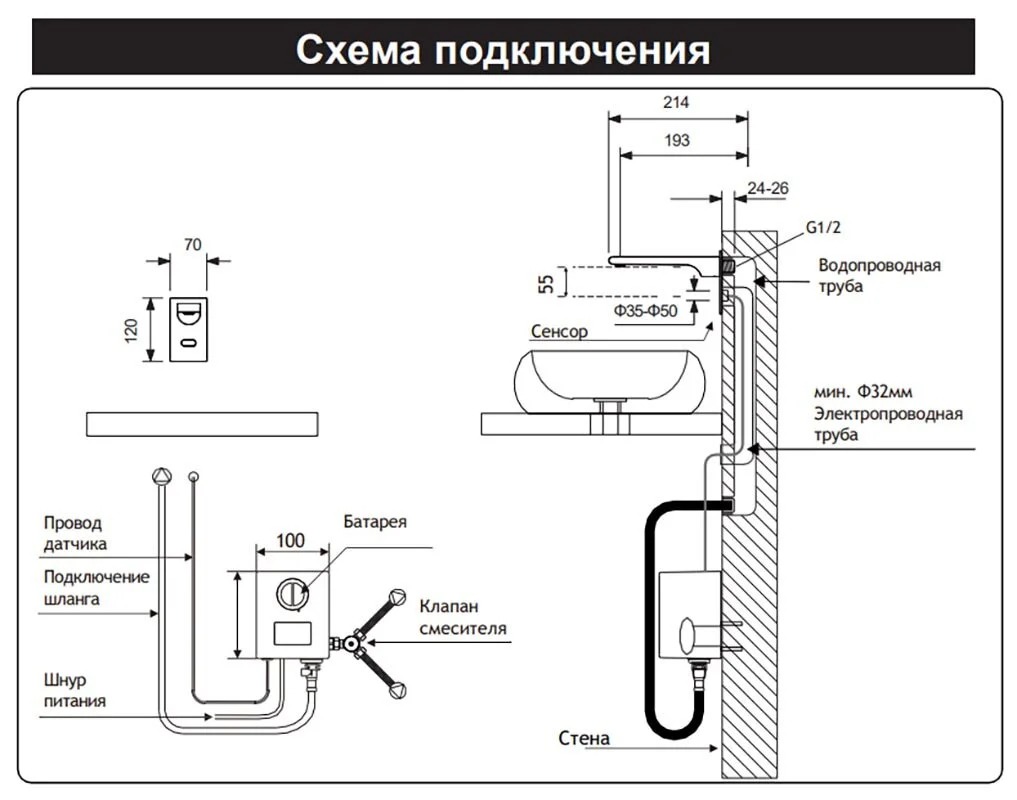 Схема подключения

70

120

Провод датчика

Подключение шланга

Шнур питания

100

Батарея

Клапан смесителя

214

193

24-26

G1/2

Водопроводная труба

55

Ф35-Ф50

Сенсор

мин. Ф32мм Электропроводная труба

Стена