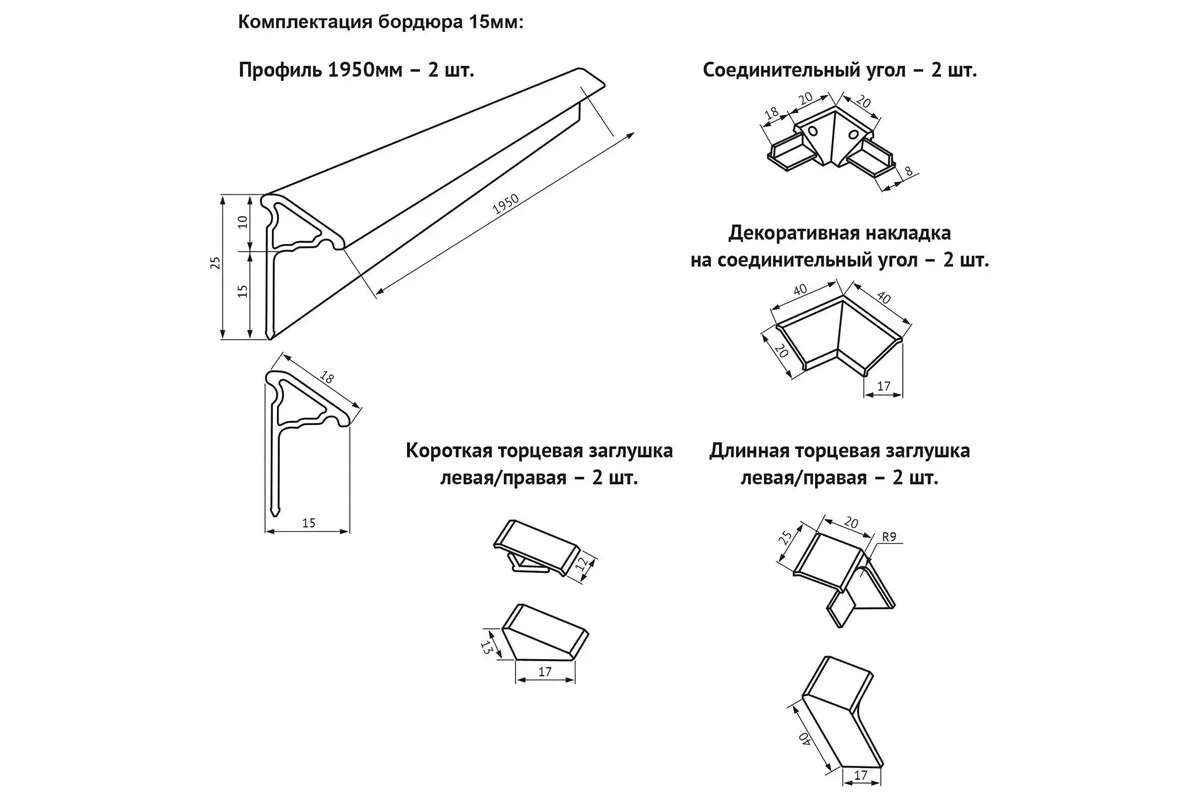 Комплектация бордюра 15мм:

Профиль 1950мм – 2 шт.

1950
25
10
15
18
15

Соединительный угол – 2 шт.

18
20
20
8

Декоративная накладка на соединительный угол – 2 шт.

40
40
20
17

Короткая торцевая заглушка левая/правая – 2 шт.

12
13
17

Длинная торцевая заглушка левая/правая – 2 шт.

25
20
R9
40
17