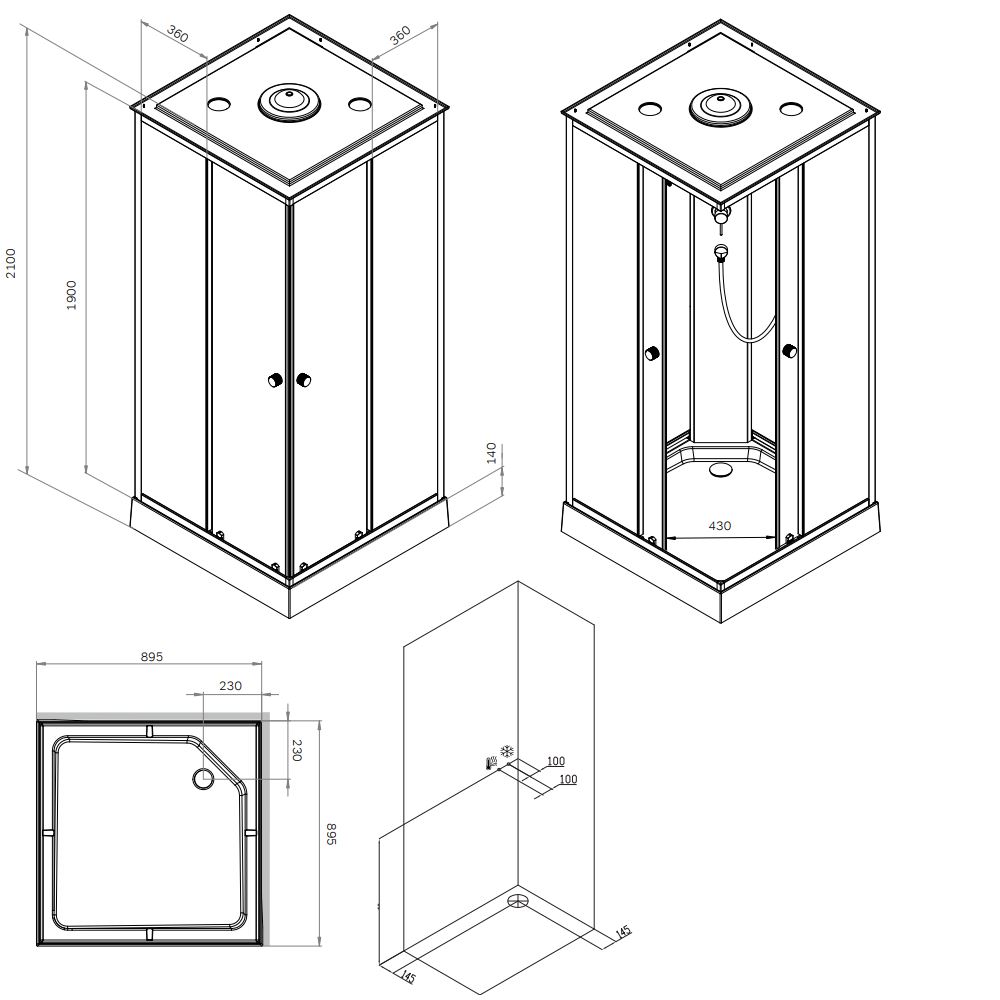 360
360
2100
1900
140
430
895
230
230
895
100
100
145
145