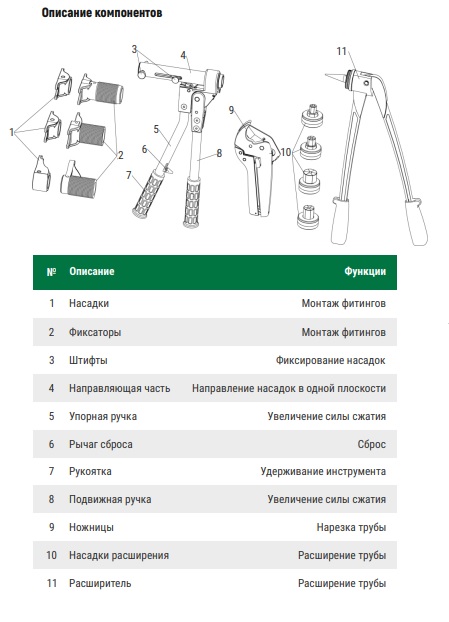 Описание компонентов

3 4 11 1 2 5 6 7 8 9 10

| № | Описание | Функции |
|---|---|---|
| 1 | Насадки | Монтаж фитингов |
| 2 | Фиксаторы | Монтаж фитингов |
| 3 | Штифты | Фиксирование насадок |
| 4 | Направляющая часть | Направление насадок в одной плоскости |
| 5 | Упорная ручка | Увеличение силы сжатия |
| 6 | Рычаг сброса | Сброс |
| 7 | Рукоятка | Удерживание инструмента |
| 8 | Подвижная ручка | Увеличение силы сжатия |
| 9 | Ножницы | Нарезка трубы |
| 10 | Насадки расширения | Расширение трубы |
| 11 | Расширитель | Расширение трубы |