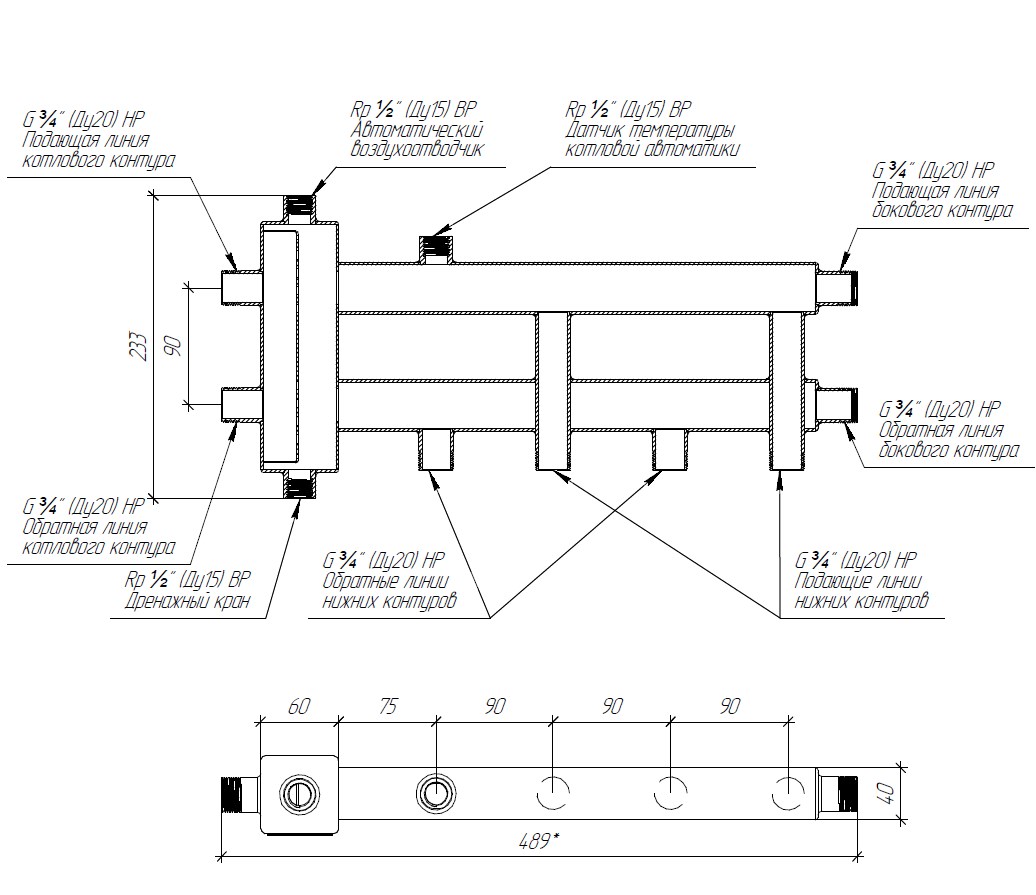 G ¾" (Ду20) НР
Подающая линия
котлового контура

Rp ½" (Ду15) ВР
Автоматический
воздухоотводчик

Rp ½" (Ду15) ВР
Датчик температуры
котловой автоматики

G ¾" (Ду20) НР
Подающая линия
бокового контура

233

90

G ¾" (Ду20) НР
Обратная линия
бокового контура

G ¾" (Ду20) НР
Обратная линия
котлового контура

Rp ½" (Ду15) ВР
Дренажный кран

G ¾" (Ду20) НР
Обратные линии
нижних контуров

G ¾" (Ду20) НР
Подающие линии
нижних контуров

60 75 90 90 90

40

489*