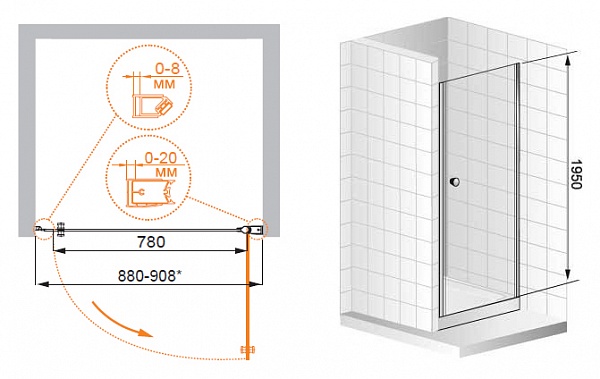 0-8
мм

0-20
мм

780

880-908*

1950