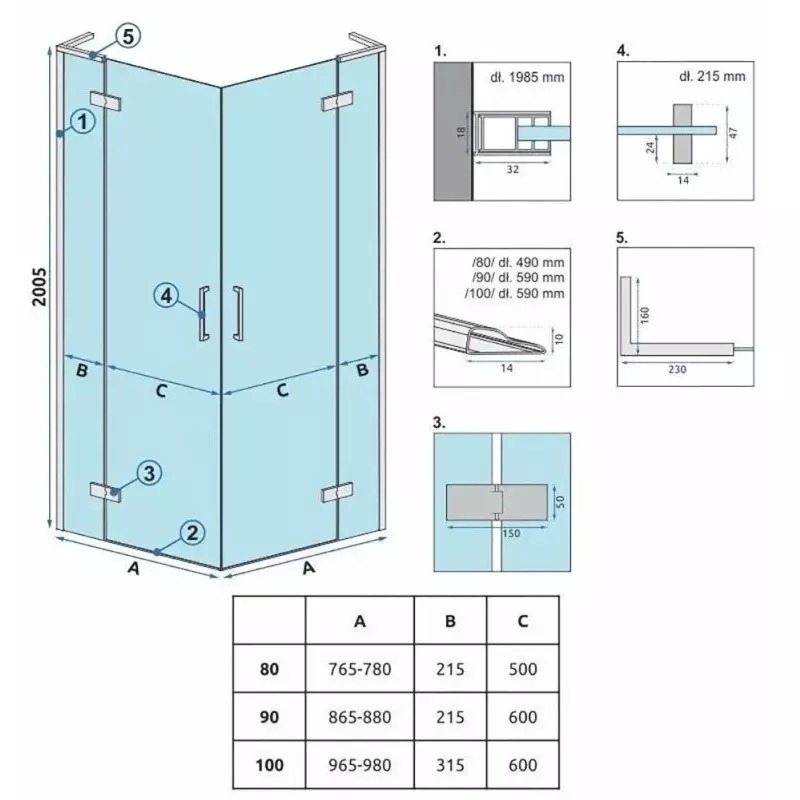 5
1
2005
4
B
C
C
B
3
2
A
A

1.
dł. 1985 mm
18
32

4.
dł. 215 mm
24
47
14

2.
/80/ dł. 490 mm
/90/ dł. 590 mm
/100/ dł. 590 mm
10
14

5.
160
230

3.
50
150

| | A | B | C |
|---|---|---|---|
| 80 | 765-780 | 215 | 500 |
| 90 | 865-880 | 215 | 600 |
| 100 | 965-980 | 315 | 600 |