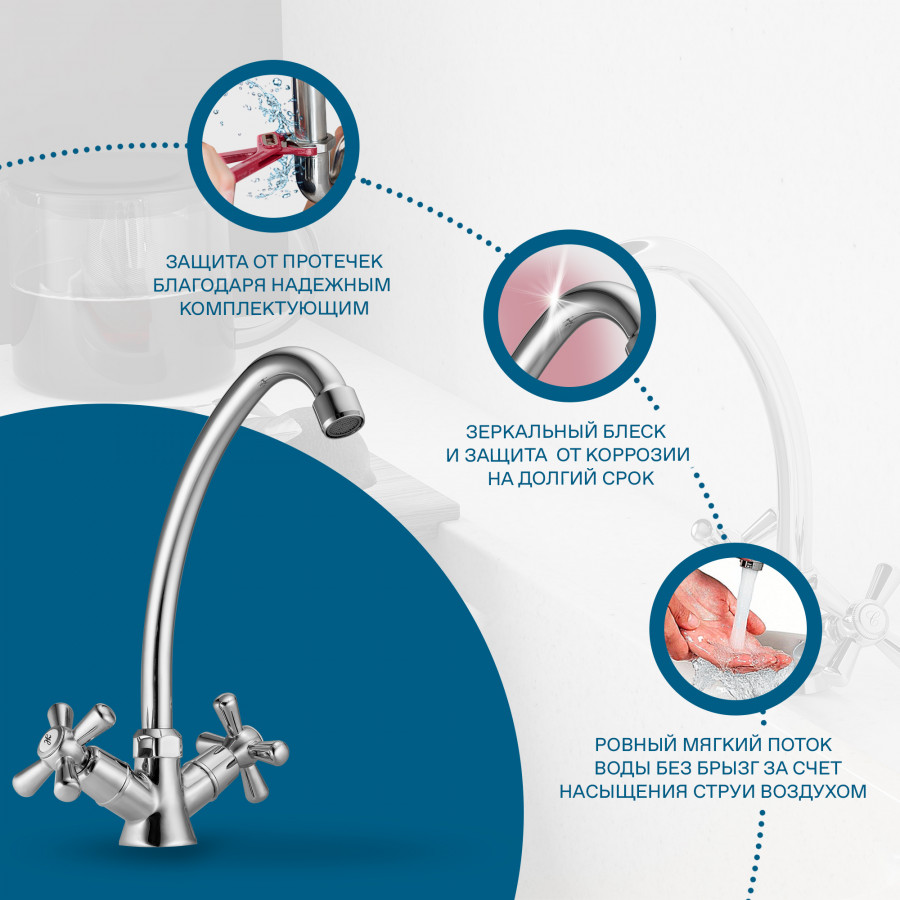 ЗАЩИТА ОТ ПРОТЕЧЕК БЛАГОДАРЯ НАДЕЖНЫМ КОМПЛЕКТУЮЩИМ

ЗЕРКАЛЬНЫЙ БЛЕСК И ЗАЩИТА ОТ КОРРОЗИИ НА ДОЛГИЙ СРОК

РОВНЫЙ МЯГКИЙ ПОТОК ВОДЫ БЕЗ БРЫЗГ ЗА СЧЕТ НАСЫЩЕНИЯ СТРУИ ВОЗДУХОМ