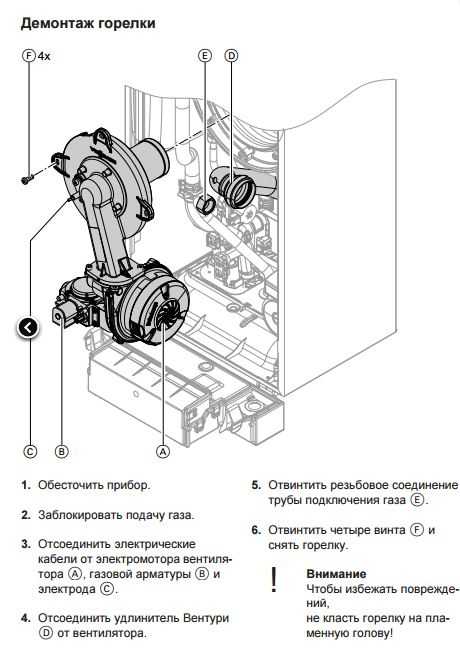 Демонтаж горелки

F 4x

E

D

C

B

A

1. Обесточить прибор.

2. Заблокировать подачу газа.

3. Отсоединить электрические кабели от электромотора вентилятора Ⓐ, газовой арматуры Ⓑ и электрода Ⓒ.

4. Отсоединить удлинитель Вентури Ⓓ от вентилятора.

5. Отвинтить резьбовое соединение трубы подключения газа Ⓔ.

6. Отвинтить четыре винта Ⓕ и снять горелку.

!

Внимание
Чтобы избежать повреждений,
не класть горелку на пламенную голову!