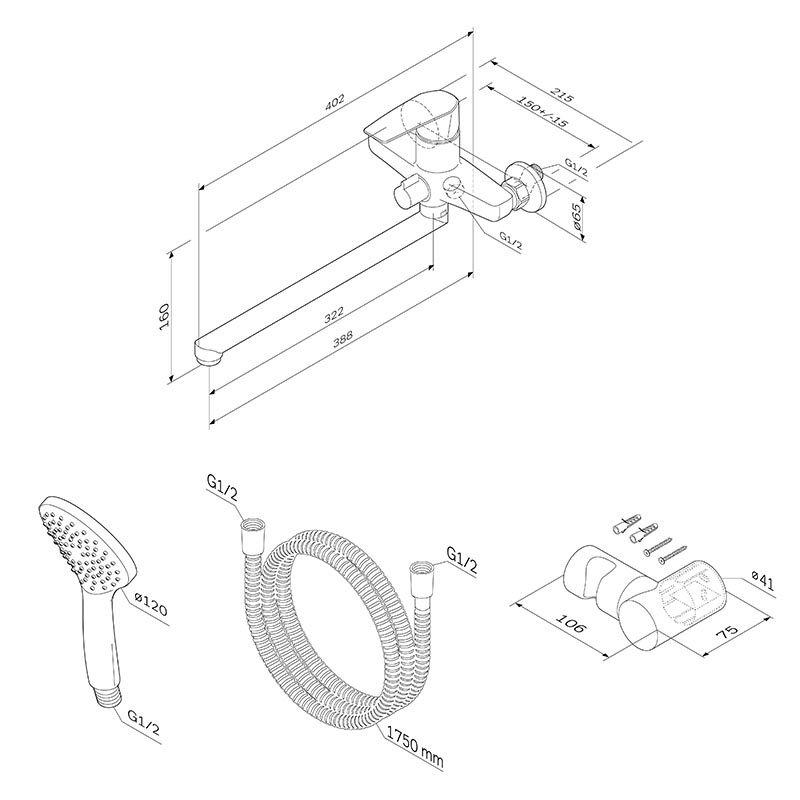 402
215
150+/-15
G1/2
ø65
G1/2
160
322
388
G1/2
G1/2
ø120
G1/2
1750 mm
ø41
106
75