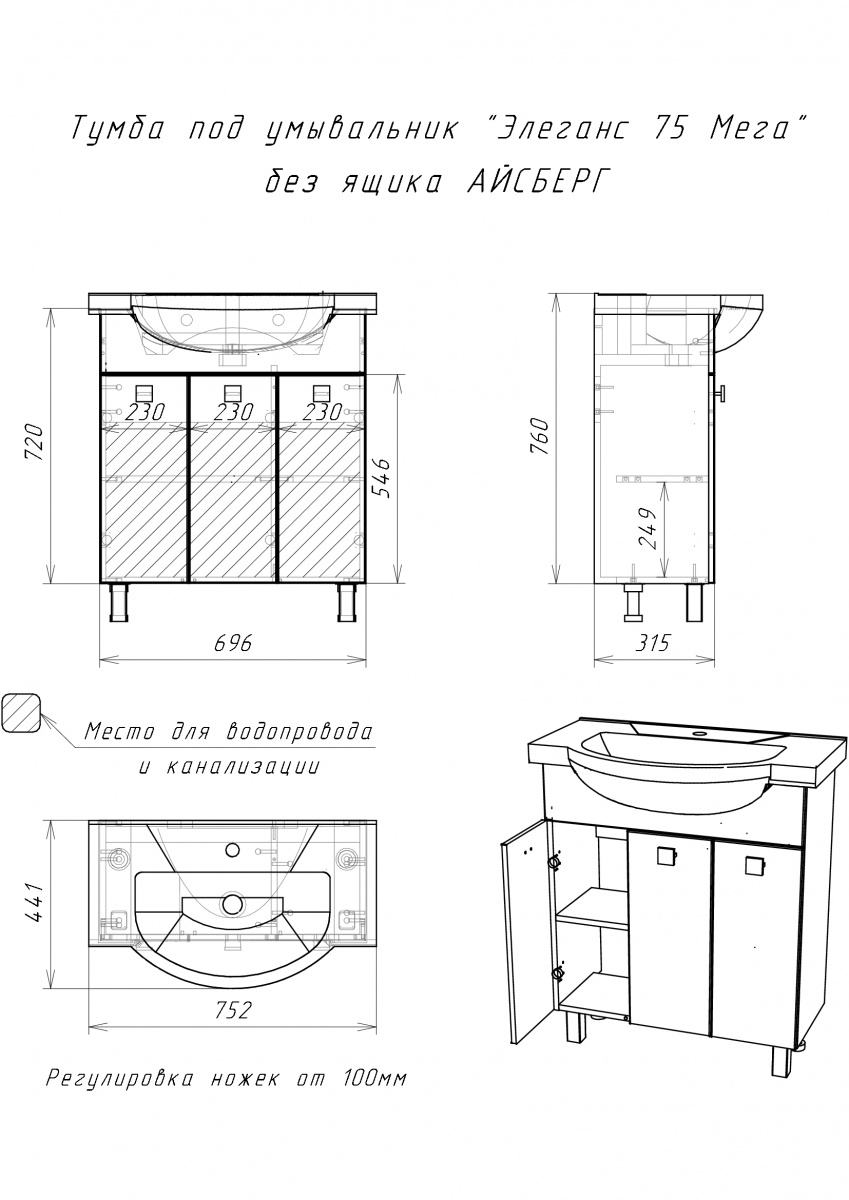 Тумба под умывальник "Элеганс 75 Мега"
без ящика АЙСБЕРГ

720
230
230
230
546
696

760
249
315

Место для водопровода
и канализации

441
752

Регулировка ножек от 100мм