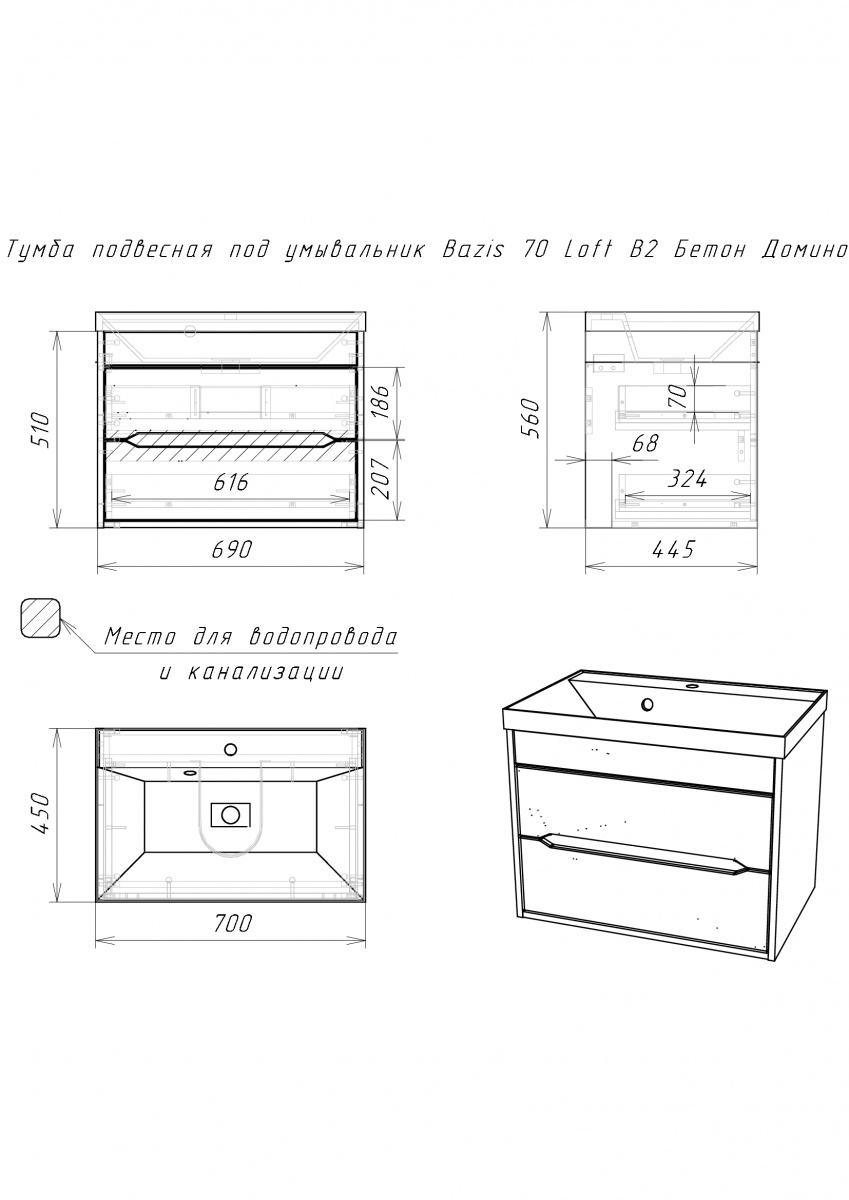 Тумба подвесная под умывальник Bazis 70 Loft B2 Бетон Домино

510

186

207

616

690

560

70

68

324

445

Место для водопровода и канализации

450

700