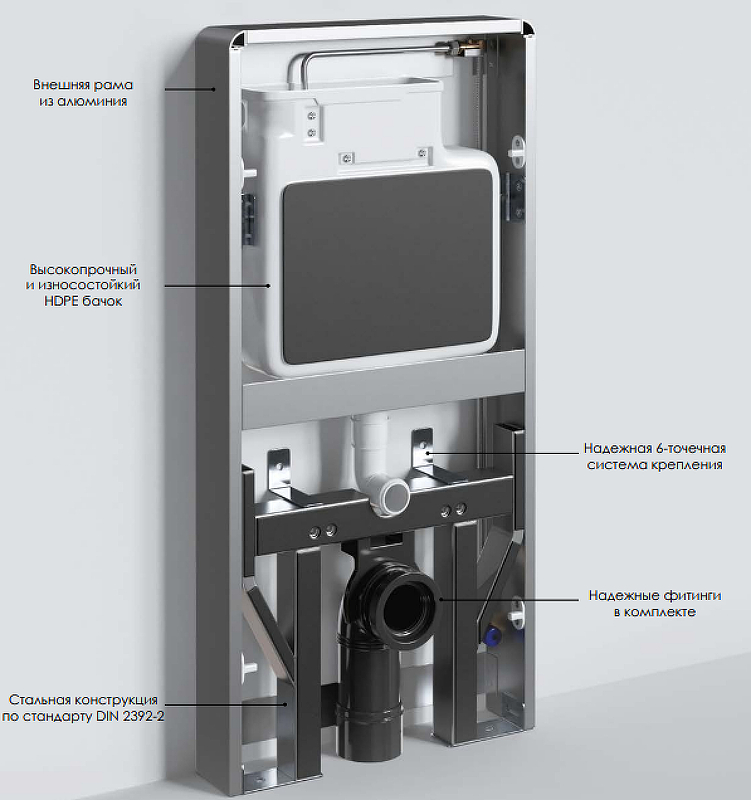 Внешняя рама из алюминия

Высокопрочный и износостойкий HDPE бачок

Надежная 6-точечная система крепления

Надежные фитинги в комплекте

Стальная конструкция по стандарту DIN 2392-2