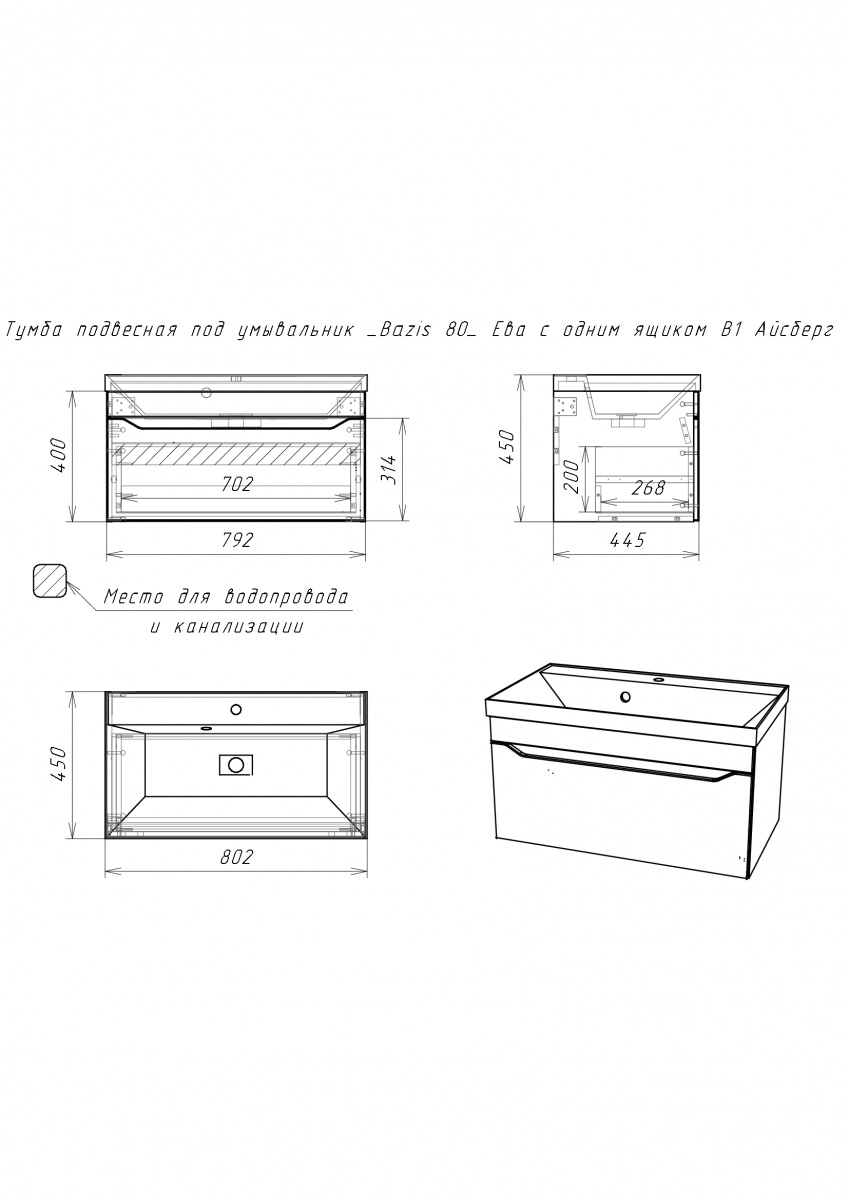 Тумба подвесная под умывальник _Bazis 80_ Ева с одним ящиком В1 Айсберг

400

702

314

792

450

200

268

445

Место для водопровода и канализации

450

802