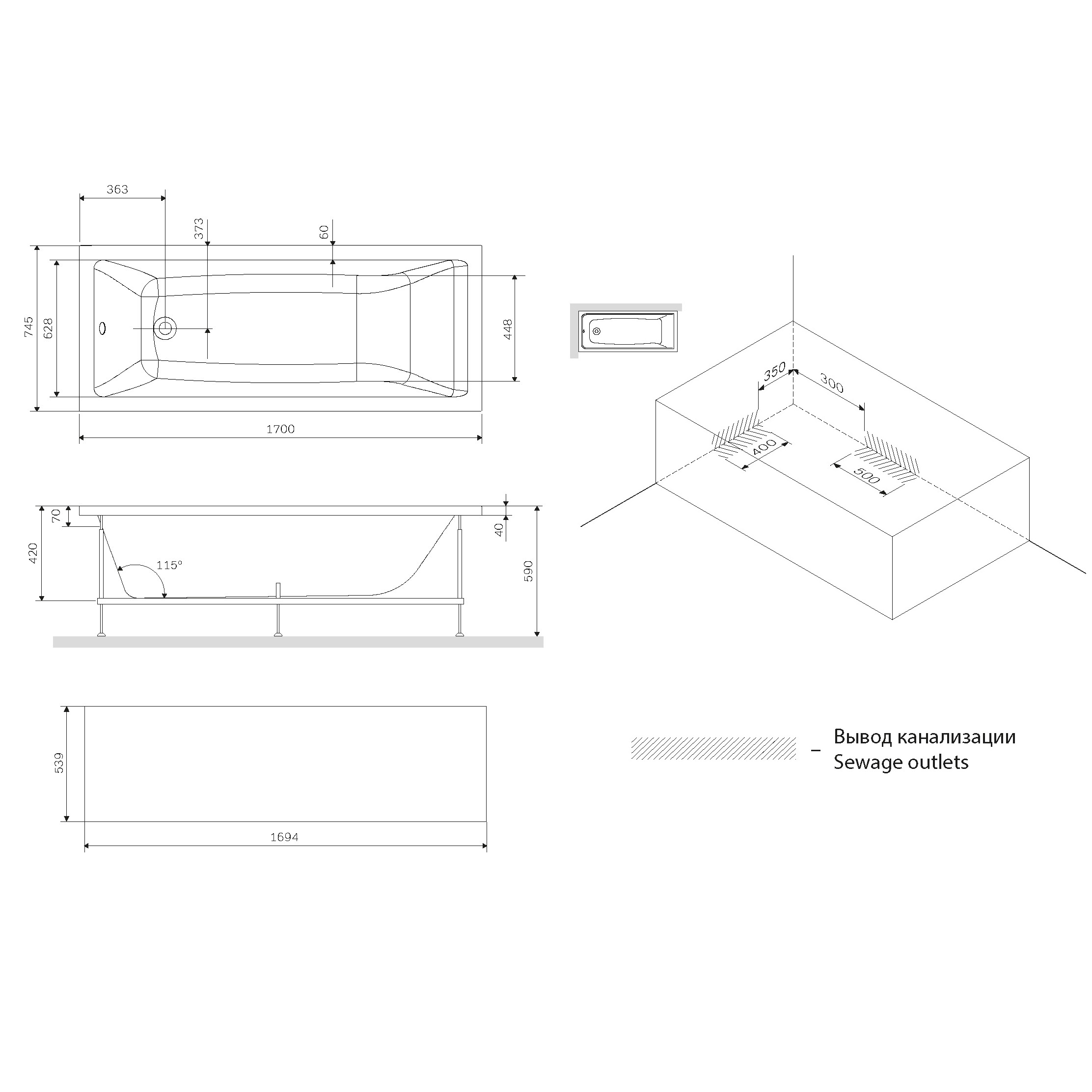 363

373

60

745

628

448

1700

70

420

115°

40

590

539

1694

350

300

400

500

– Вывод канализации
Sewage outlets