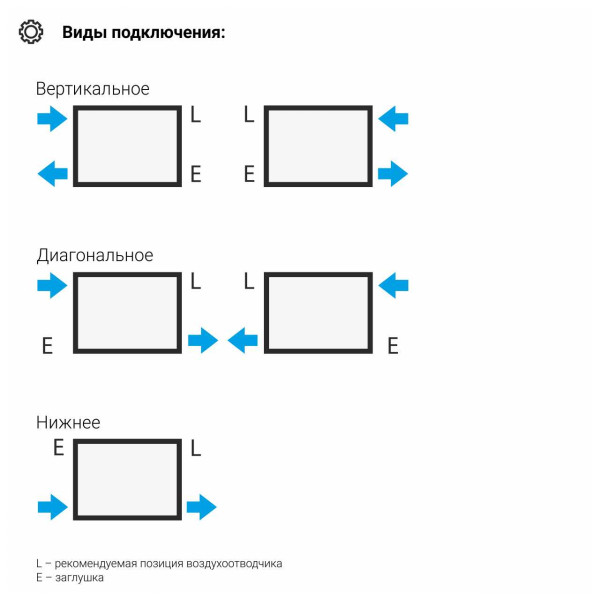 Виды подключения:

Вертикальное

L

E

L

E

Диагональное

L

E

L

E

Нижнее

E

L

L – рекомендуемая позиция воздухоотводчика
E – заглушка