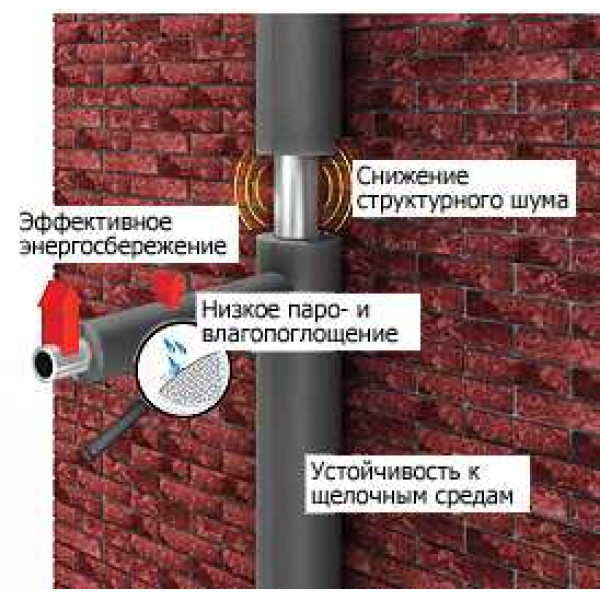 Снижение структурного шума

Эффективное энергосбережение

Низкое паро- и влагопоглощение

Устойчивость к щелочным средам