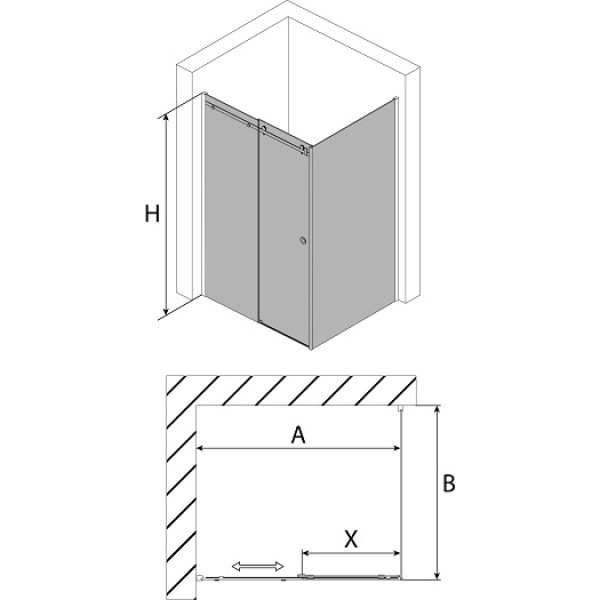 H

A

B

X