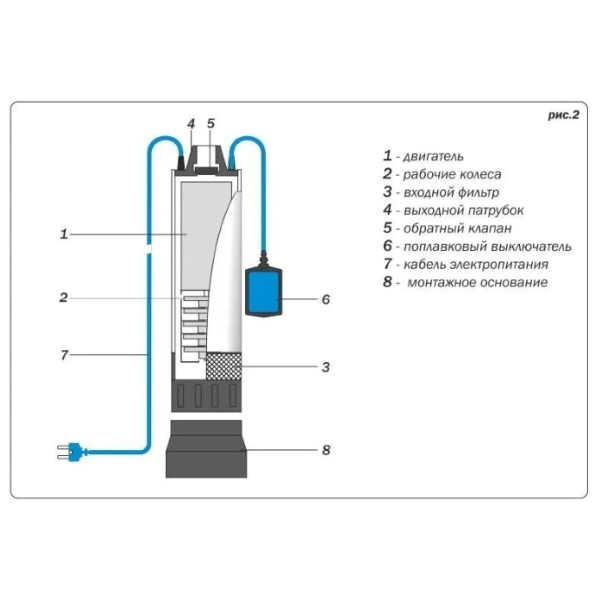 рис.2

4 5

1

2

7

6

3

8

1 - двигатель
2 - рабочие колеса
3 - входной фильтр
4 - выходной патрубок
5 - обратный клапан
6 - поплавковый выключатель
7 - кабель электропитания
8 - монтажное основание