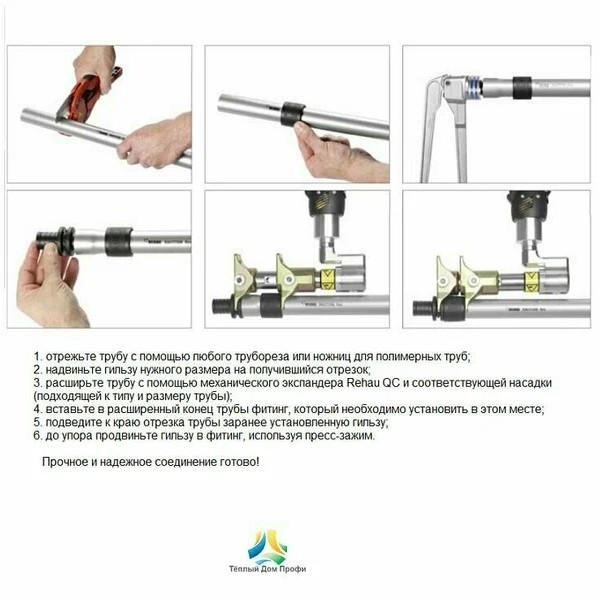 1. отрежьте трубу с помощью любого трубореза или ножниц для полимерных труб;
2. надвиньте гильзу нужного размера на получившийся отрезок;
3. расширьте трубу с помощью механического экспандера Rehau QC и соответствующей насадки (подходящей к типу и размеру трубы);
4. вставьте в расширенный конец трубы фитинг, который необходимо установить в этом месте;
5. подведите к краю отрезка трубы заранее установленную гильзу;
6. до упора продвиньте гильзу в фитинг, используя пресс-зажим.

Прочное и надежное соединение готово!

Тёплый Дом Профи