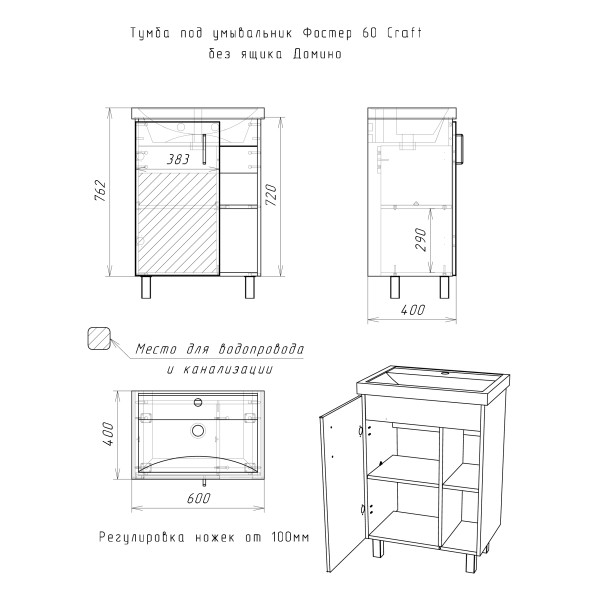 Тумба под умывальник Фостер 60 Craft
без ящика Домино

762

383

720

290

400

Место для водопровода
и канализации

400

600

Регулировка ножек от 100мм