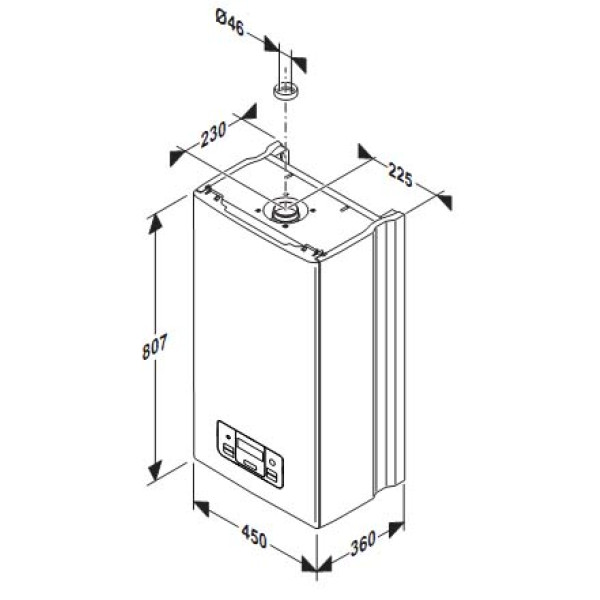 Ø46

230

225

807

450

360