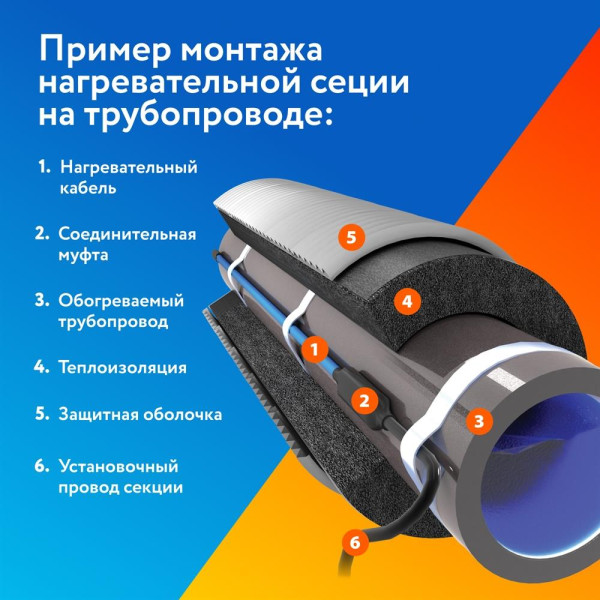 Пример монтажа нагревательной сеции на трубопроводе:

1. Нагревательный кабель

2. Соединительная муфта

3. Обогреваемый трубопровод

4. Теплоизоляция

5. Защитная оболочка

6. Установочный провод секции

5

4

1

2

3

6