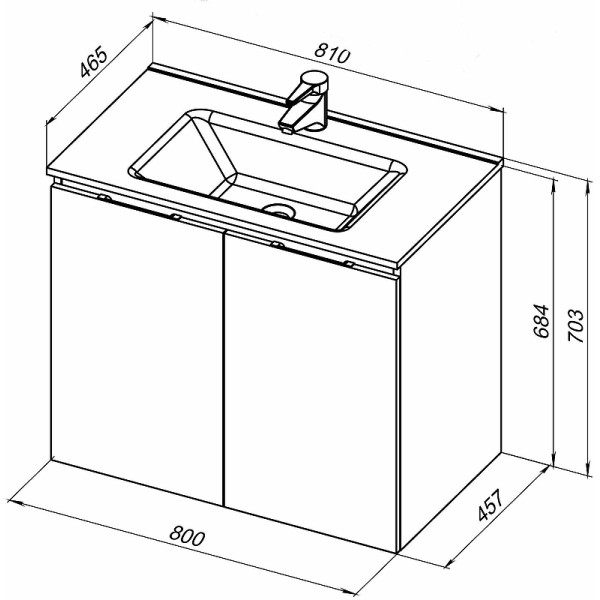 465
810
684
703
457
800