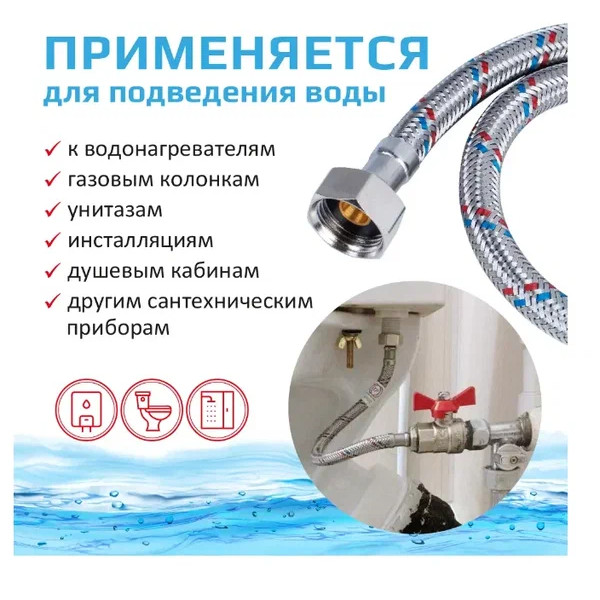 ПРИМЕНЯЕТСЯ
для подведения воды

✓ к водонагревателям
✓ газовым колонкам
✓ унитазам
✓ инсталляциям
✓ душевым кабинам
✓ другим сантехническим приборам