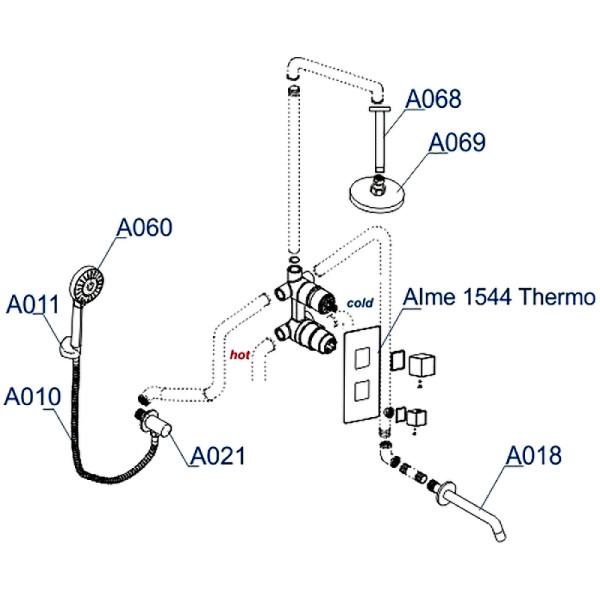 A068
A069
A060
A011
cold
Alme 1544 Thermo
hot
A010
A021
A018