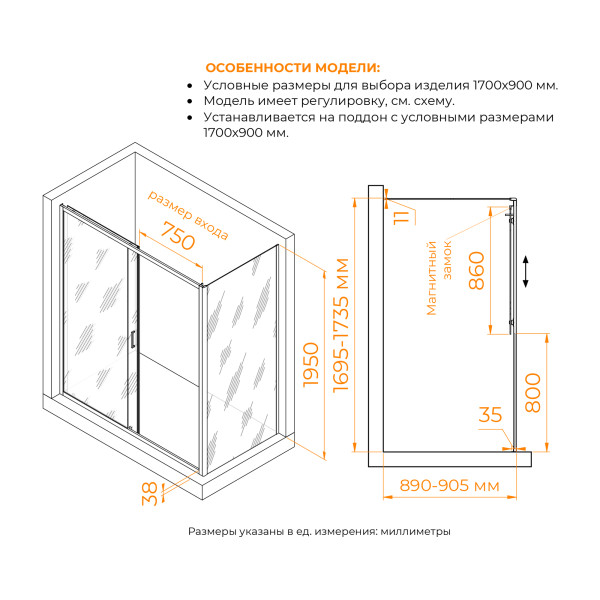 ОСОБЕННОСТИ МОДЕЛИ:

• Условные размеры для выбора изделия 1700х900 мм.
• Модель имеет регулировку, см. схему.
• Устанавливается на поддон с условными размерами 1700х900 мм.

размер входа
750
1950
38
1695-1735 мм
11
Магнитный замок
860
800
35
890-905 мм

Размеры указаны в ед. измерения: миллиметры