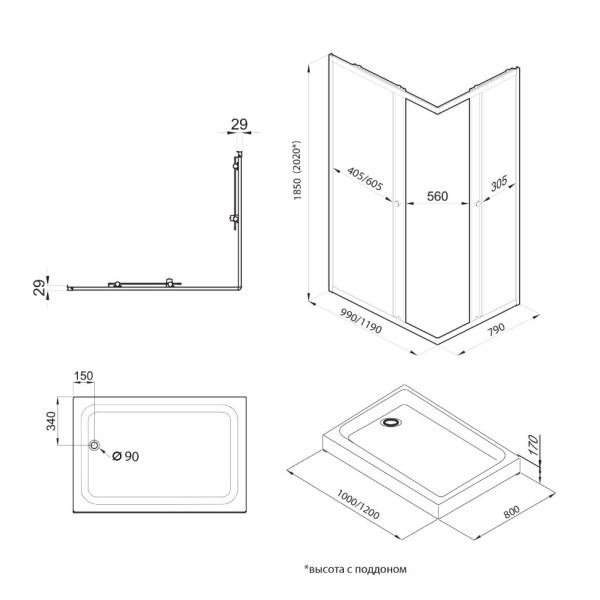 29

29

1850 (2020*)

405/605

560

305

990/1190

790

150

340

Ø 90

170

1000/1200

800

*высота с поддоном