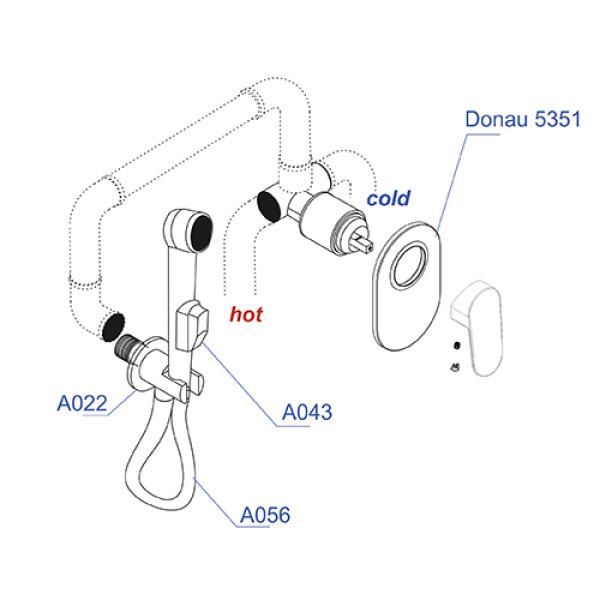 Donau 5351
cold
hot
A022
A043
A056