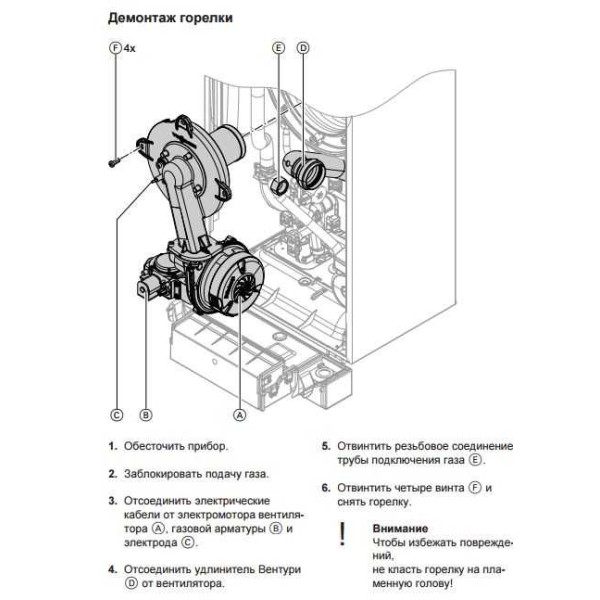 Демонтаж горелки

F 4x

E D

C B A

1. Обесточить прибор.

2. Заблокировать подачу газа.

3. Отсоединить электрические кабели от электромотора вентилятора A, газовой арматуры B и электрода C.

4. Отсоединить удлинитель Вентури D от вентилятора.

5. Отвинтить резьбовое соединение трубы подключения газа E.

6. Отвинтить четыре винта F и снять горелку.

!

Внимание
Чтобы избежать повреждений,
не класть горелку на пламенную голову!