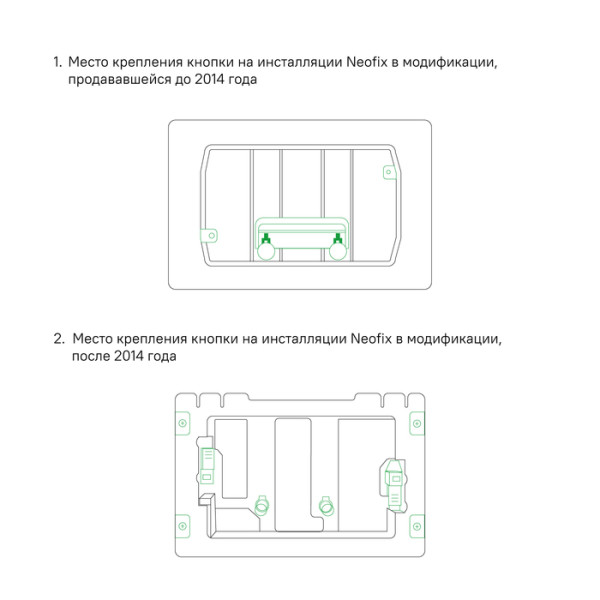 1. Место крепления кнопки на инсталляции Neofix в модификации, продававшейся до 2014 года

2. Место крепления кнопки на инсталляции Neofix в модификации, после 2014 года