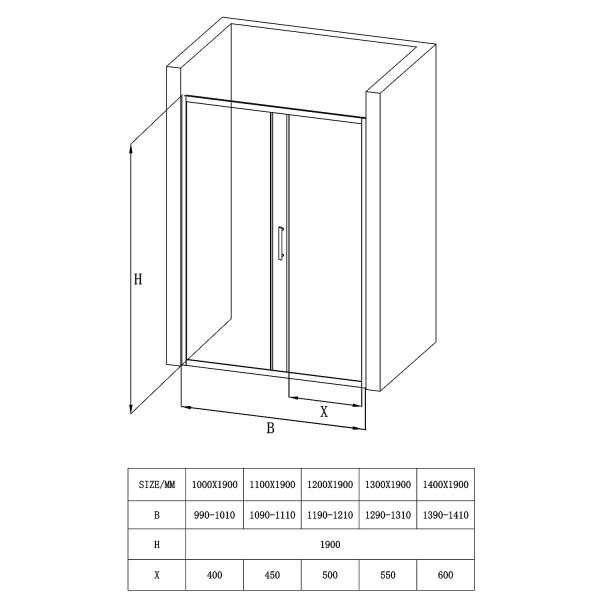 H

X

B

| SIZE/MM | 1000X1900 | 1100X1900 | 1200X1900 | 1300X1900 | 1400X1900 |
|---|---|---|---|---|---|
| B | 990-1010 | 1090-1110 | 1190-1210 | 1290-1310 | 1390-1410 |
| H | 1900 | | | | |
| X | 400 | 450 | 500 | 550 | 600 |