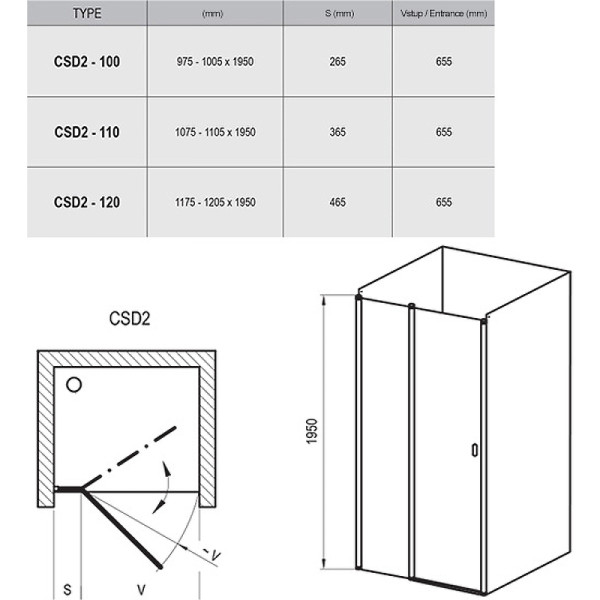 | TYPE | (mm) | S (mm) | Vstup / Entrance (mm) |
|---|---|---|---|
| CSD2 - 100 | 975 - 1005 x 1950 | 265 | 655 |
| CSD2 - 110 | 1075 - 1105 x 1950 | 365 | 655 |
| CSD2 - 120 | 1175 - 1205 x 1950 | 465 | 655 |

CSD2

V

S

V

1950