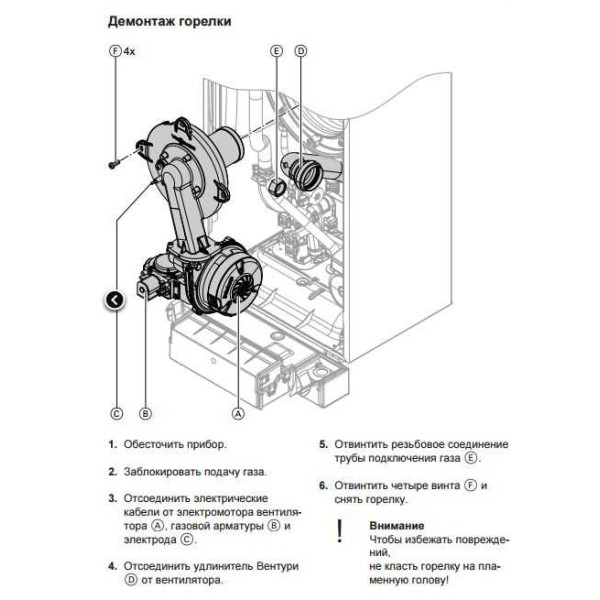 Демонтаж горелки

F 4x

E D

C B A

1. Обесточить прибор.

2. Заблокировать подачу газа.

3. Отсоединить электрические кабели от электромотора вентилятора A, газовой арматуры B и электрода C.

4. Отсоединить удлинитель Вентури D от вентилятора.

5. Отвинтить резьбовое соединение трубы подключения газа E.

6. Отвинтить четыре винта F и снять горелку.

!

Внимание
Чтобы избежать повреждений,
не класть горелку на пламенную голову!